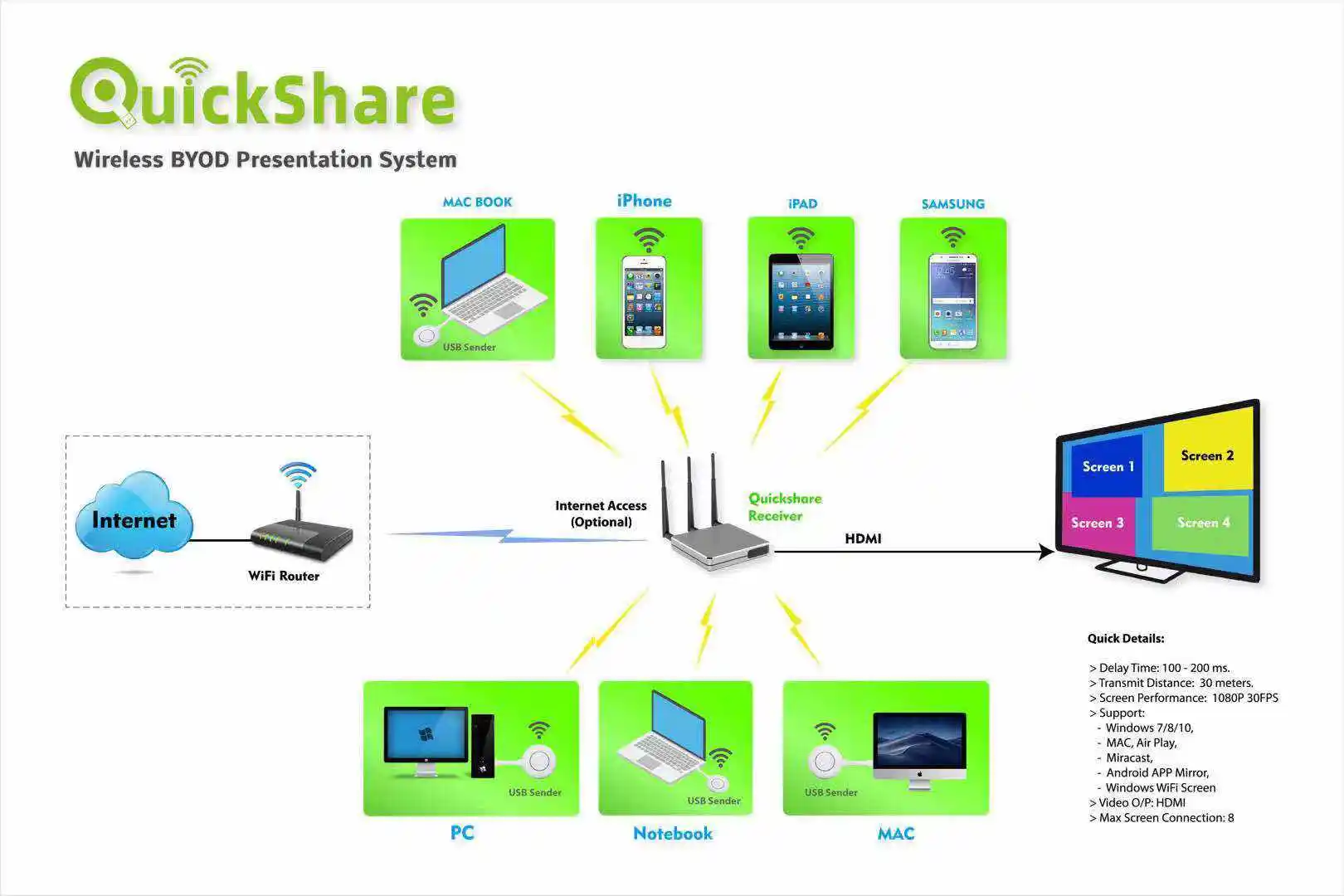 QuickShare
Wireless BYOD Presentation System

MAC BOOK
USB Sender

iPhone

iPAD

SAMSUNG

Internet

WiFi Router

Internet Access
(Optional)

Quickshare
Receiver

HDMI

Screen 1
Screen 2
Screen 3
Screen 4

USB Sender
PC

USB Sender
Notebook

USB Sender
MAC

Quick Details:

> Delay Time: 100 - 200 ms.
> Transmit Distance: 30 meters.
> Screen Performance: 1080P 30FPS
> Support:
- Windows 7/8/10,
- MAC, Air Play,
- Miracast,
- Android APP Mirror,
- Windows WiFi Screen
> Video O/P: HDMI
> Max Screen Connection: 8