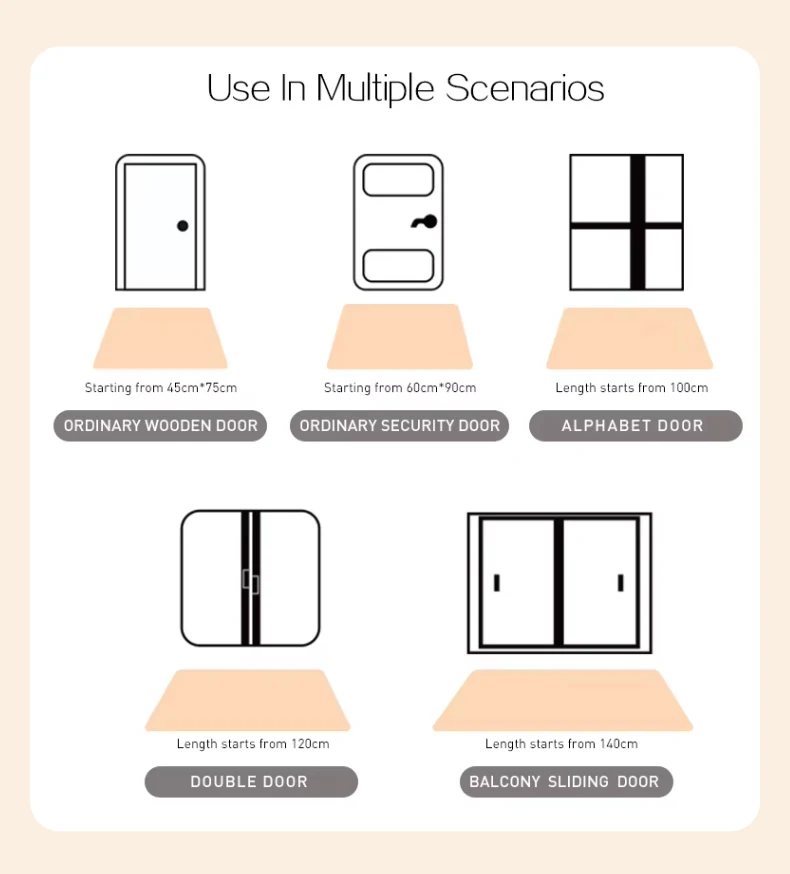 Use In Multiple Scenarios

Starting from 45cm*75cm

ORDINARY WOODEN DOOR

Starting from 60cm*90cm

ORDINARY SECURITY DOOR

Length starts from 100cm

ALPHABET DOOR

Length starts from 120cm

DOUBLE DOOR

Length starts from 140cm

BALCONY SLIDING DOOR