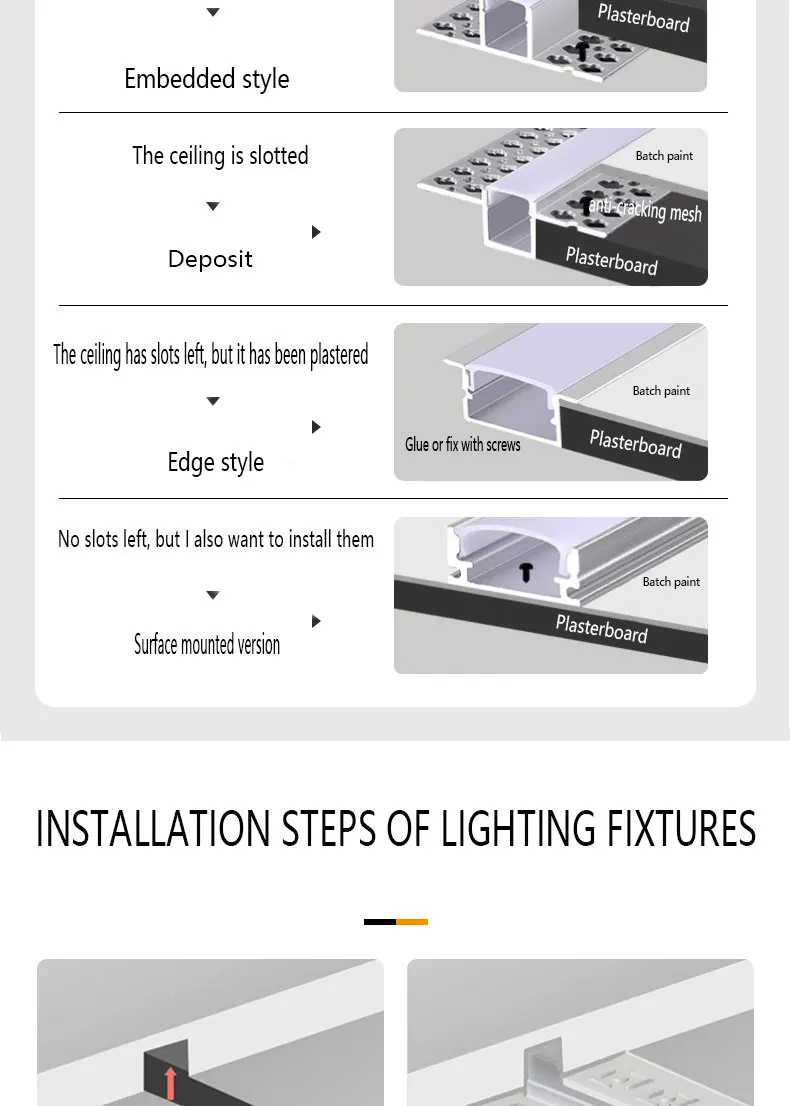 Embedded style

Plasterboard

The ceiling is slotted

Deposit

Batch paint

anti-cracking mesh

Plasterboard

The ceiling has slots left, but it has been plastered

Edge style

Batch paint

Glue or fix with screws

Plasterboard

No slots left, but I also want to install them

Surface mounted version

Batch paint

Plasterboard

INSTALLATION STEPS OF LIGHTING FIXTURES