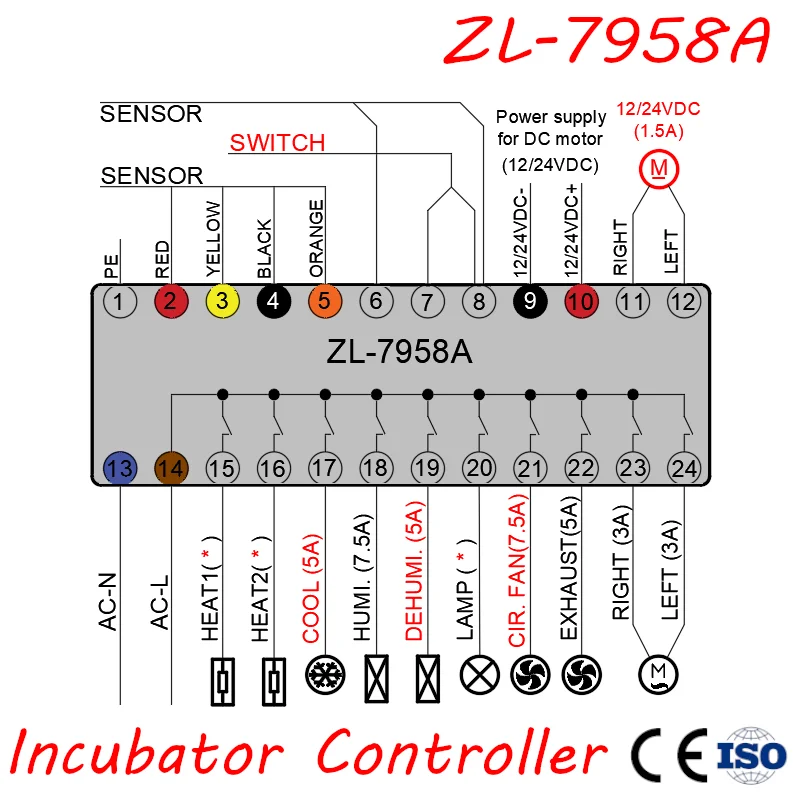 ZL-7958A

SENSOR
SWITCH
SENSOR

Power supply for DC motor (12/24VDC)

12/24VDC (1.5A)

M

PE
RED
YELLOW
BLACK
ORANGE
12/24VDC-
12/24VDC+
RIGHT
LEFT

1 2 3 4 5 6 7 8 9 10 11 12

ZL-7958A

13 14 15 16 17 18 19 20 21 22 23 24

AC-N
AC-L
HEAT1( * )
HEAT2( * )
COOL (5A)
HUMI. (7.5A)
DEHUMI. (5A)
LAMP ( * )
CIR. FAN(7.5A)
EXHAUST(5A)
RIGHT (3A)
LEFT (3A)

M

Incubator Controller

CE ISO