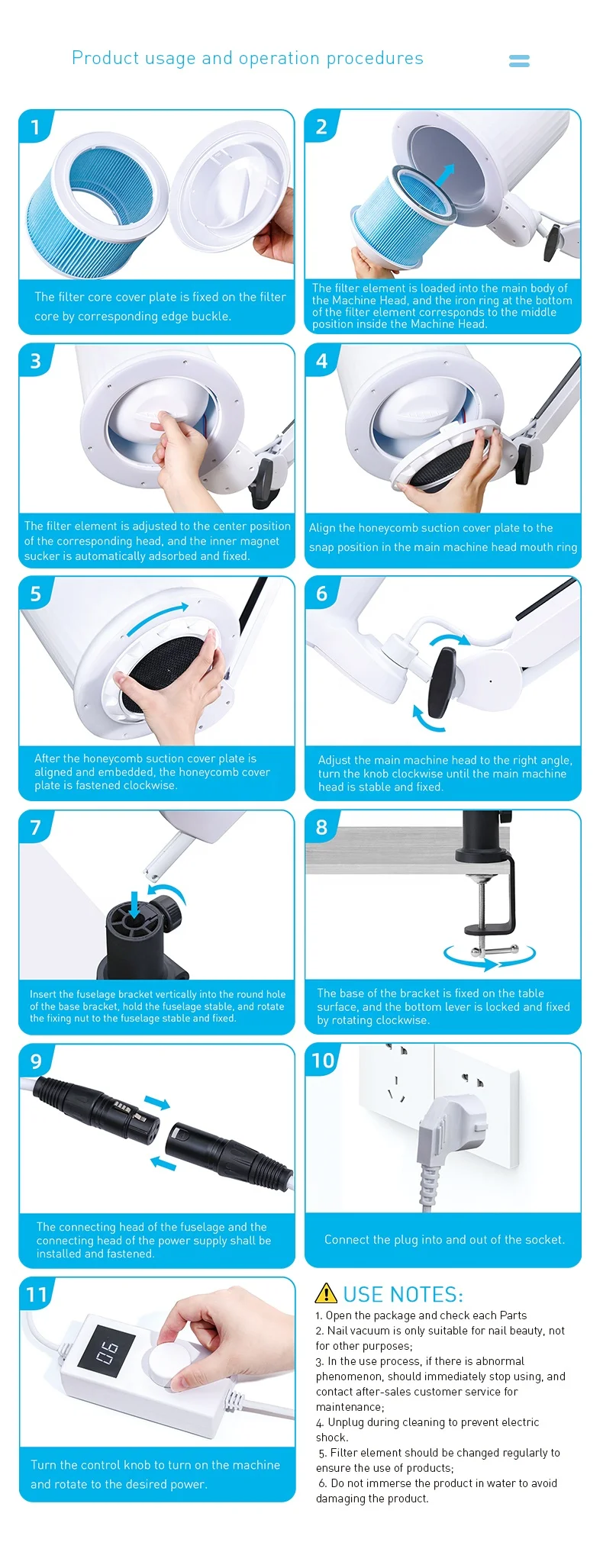 Product usage and operation procedures

1

The filter core cover plate is fixed on the filter core by corresponding edge buckle.

2

The filter element is loaded into the main body of the Machine Head, and the iron ring at the bottom of the filter element corresponds to the middle position inside the Machine Head.

3

The filter element is adjusted to the center position of the corresponding head, and the inner magnet sucker is automatically adsorbed and fixed.

4

Align the honeycomb suction cover plate to the snap position in the main machine head mouth ring

5

After the honeycomb suction cover plate is aligned and embedded, the honeycomb cover plate is fastened clockwise.

6

Adjust the main machine head to the right angle, turn the knob clockwise until the main machine head is stable and fixed.

7

Insert the fuselage bracket vertically into the round hole of the base bracket, hold the fuselage stable, and rotate the fixing nut to the fuselage stable and fixed.

8

The base of the bracket is fixed on the table surface, and the bottom lever is locked and fixed by rotating clockwise.

9

The connecting head of the fuselage and the connecting head of the power supply shall be installed and fastened.

10

Connect the plug into and out of the socket.

11

06

Turn the control knob to turn on the machine and rotate to the desired power.

USE NOTES:
1. Open the package and check each Parts
2. Nail vacuum is only suitable for nail beauty, not for other purposes;
3. In the use process, if there is abnormal phenomenon, should immediately stop using, and contact after-sales customer service for maintenance;
4. Unplug during cleaning to prevent electric shock.
5. Filter element should be changed regularly to ensure the use of products;
6. Do not immerse the product in water to avoid damaging the product.