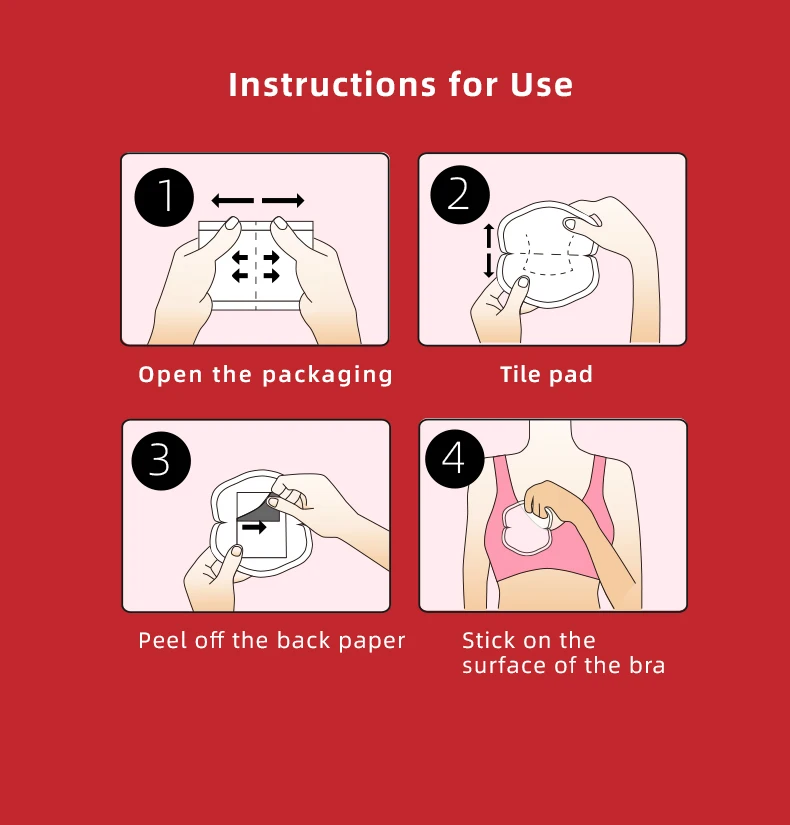 Instructions for Use

1

Open the packaging

2

Tile pad

3

Peel off the back paper

4

Stick on the surface of the bra