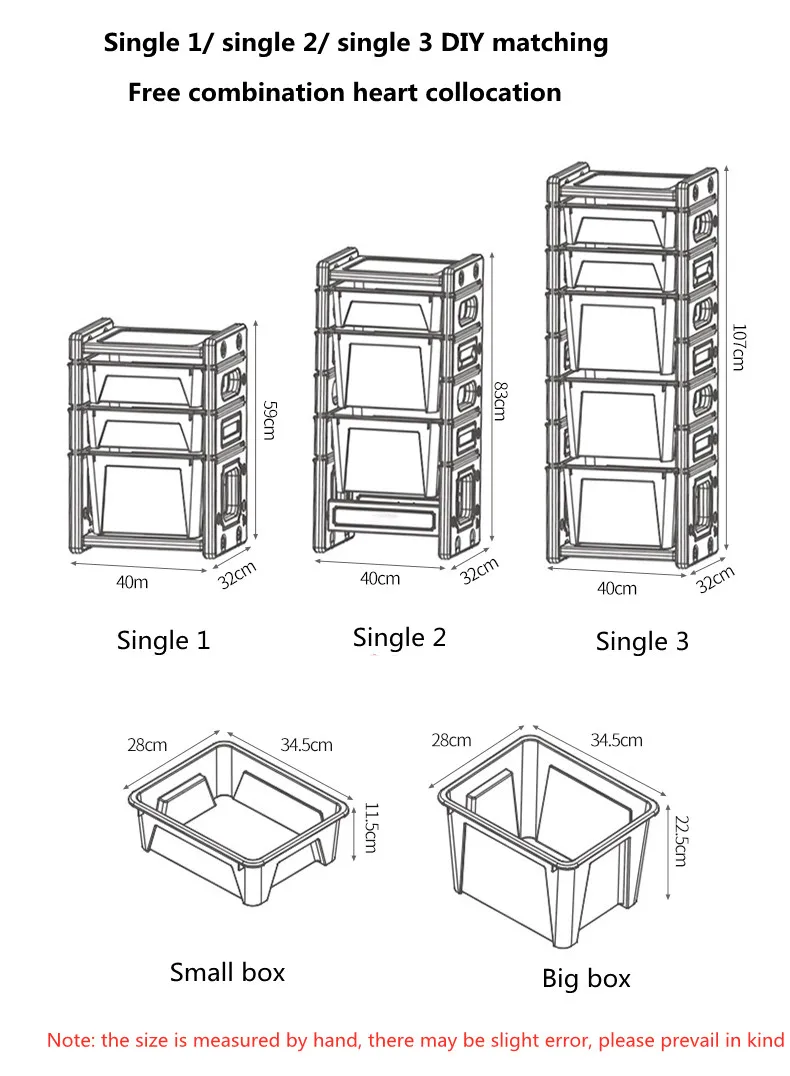 Single 1/ single 2/ single 3 DIY matching

Free combination heart collocation

59cm
40m
32cm
Single 1

83cm
40cm
32cm
Single 2

107cm
40cm
32cm
Single 3

28cm
34.5cm
11.5cm
Small box

28cm
34.5cm
22.5cm
Big box

Note: the size is measured by hand, there may be slight error, please prevail in kind