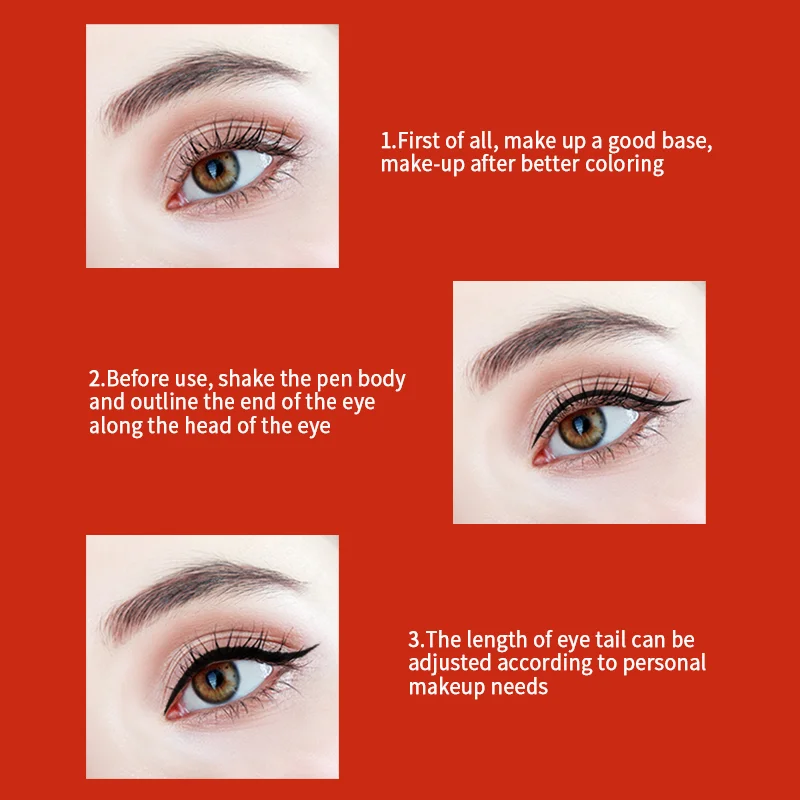 1.First of all, make up a good base, make-up after better coloring

2.Before use, shake the pen body and outline the end of the eye along the head of the eye

3.The length of eye tail can be adjusted according to personal makeup needs