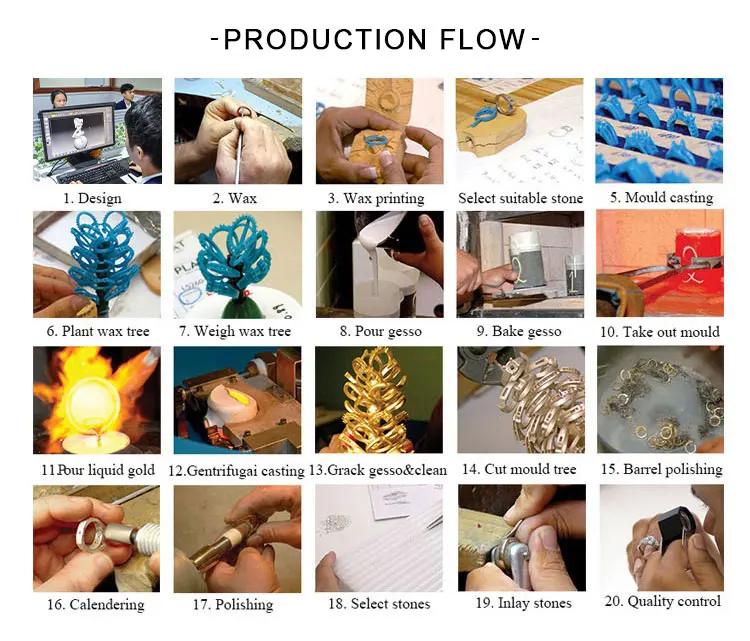 -PRODUCTION FLOW-

1. Design

2. Wax

3. Wax printing

Select suitable stone

5. Mould casting

6. Plant wax tree

7. Weigh wax tree

8. Pour gesso

9. Bake gesso

10. Take out mould

11.Pour liquid gold

12.Gentrifugai casting

13.Grack gesso&clean

14. Cut mould tree

15. Barrel polishing

16. Calendering

17. Polishing

18. Select stones

19. Inlay stones

20. Quality control