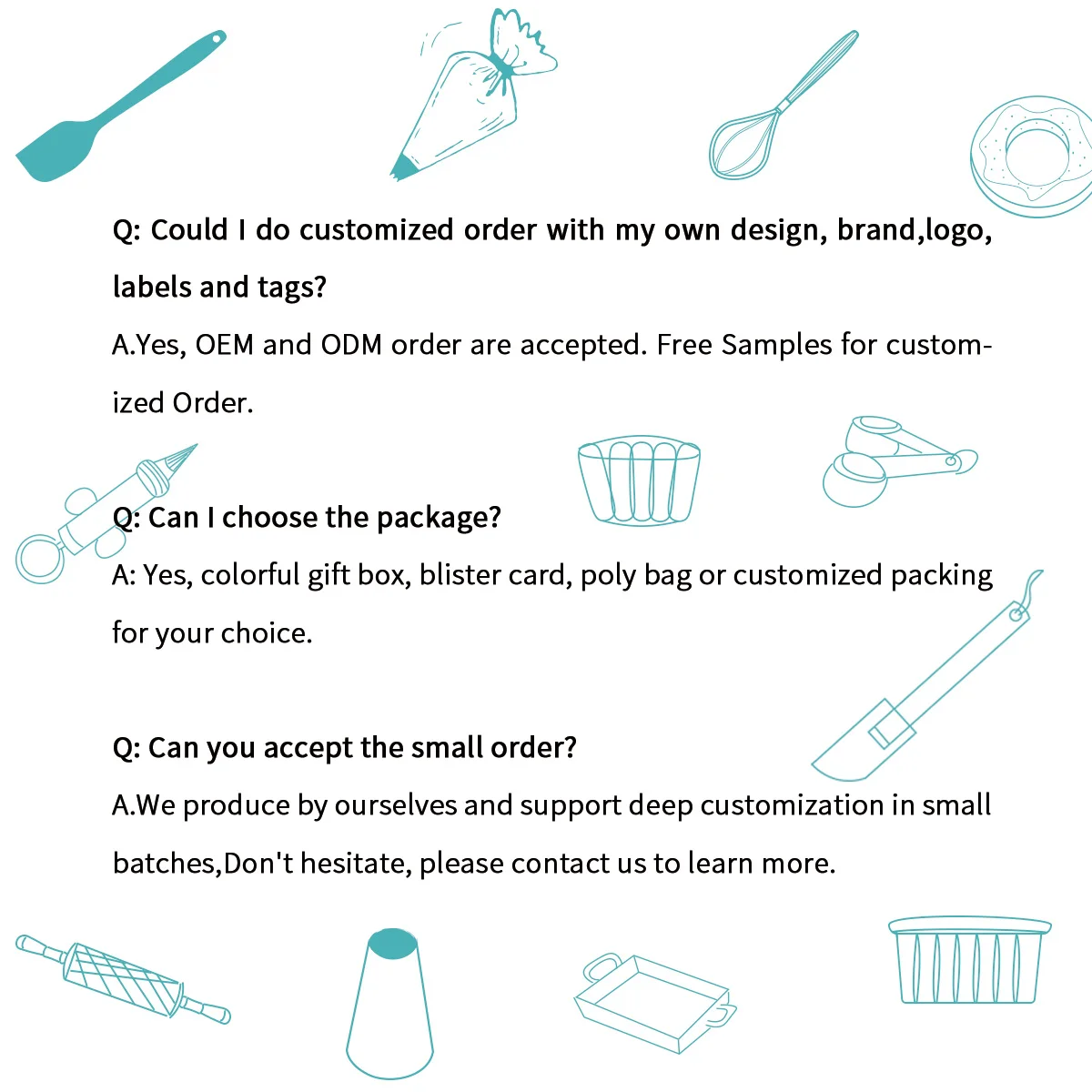 Q: Could I do customized order with my own design, brand,logo, labels and tags?

A.Yes, OEM and ODM order are accepted. Free Samples for customized Order.

Q: Can I choose the package?

A: Yes, colorful gift box, blister card, poly bag or customized packing for your choice.

Q: Can you accept the small order?

A.We produce by ourselves and support deep customization in small batches,Don't hesitate, please contact us to learn more.