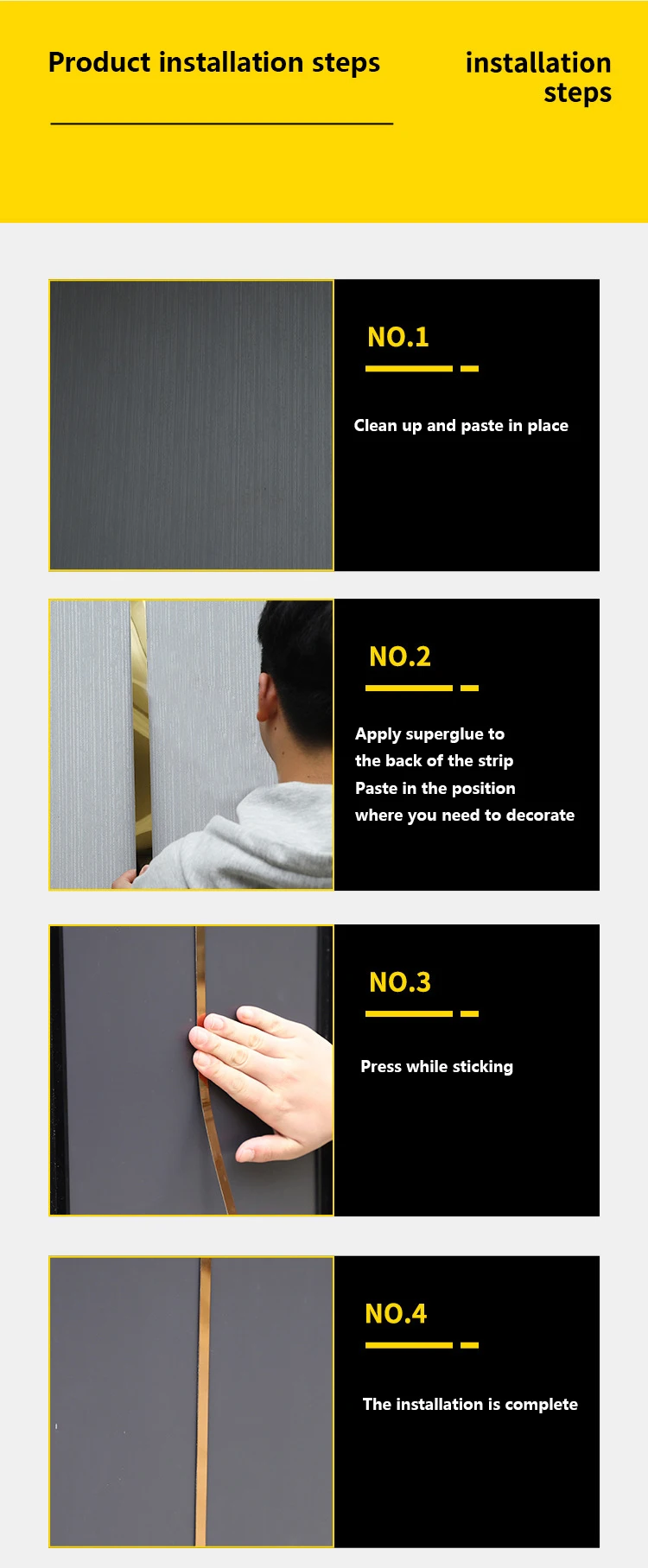 Product installation steps

installation steps

NO.1

Clean up and paste in place

NO.2

Apply superglue to the back of the strip Paste in the position where you need to decorate

NO.3

Press while sticking

NO.4

The installation is complete