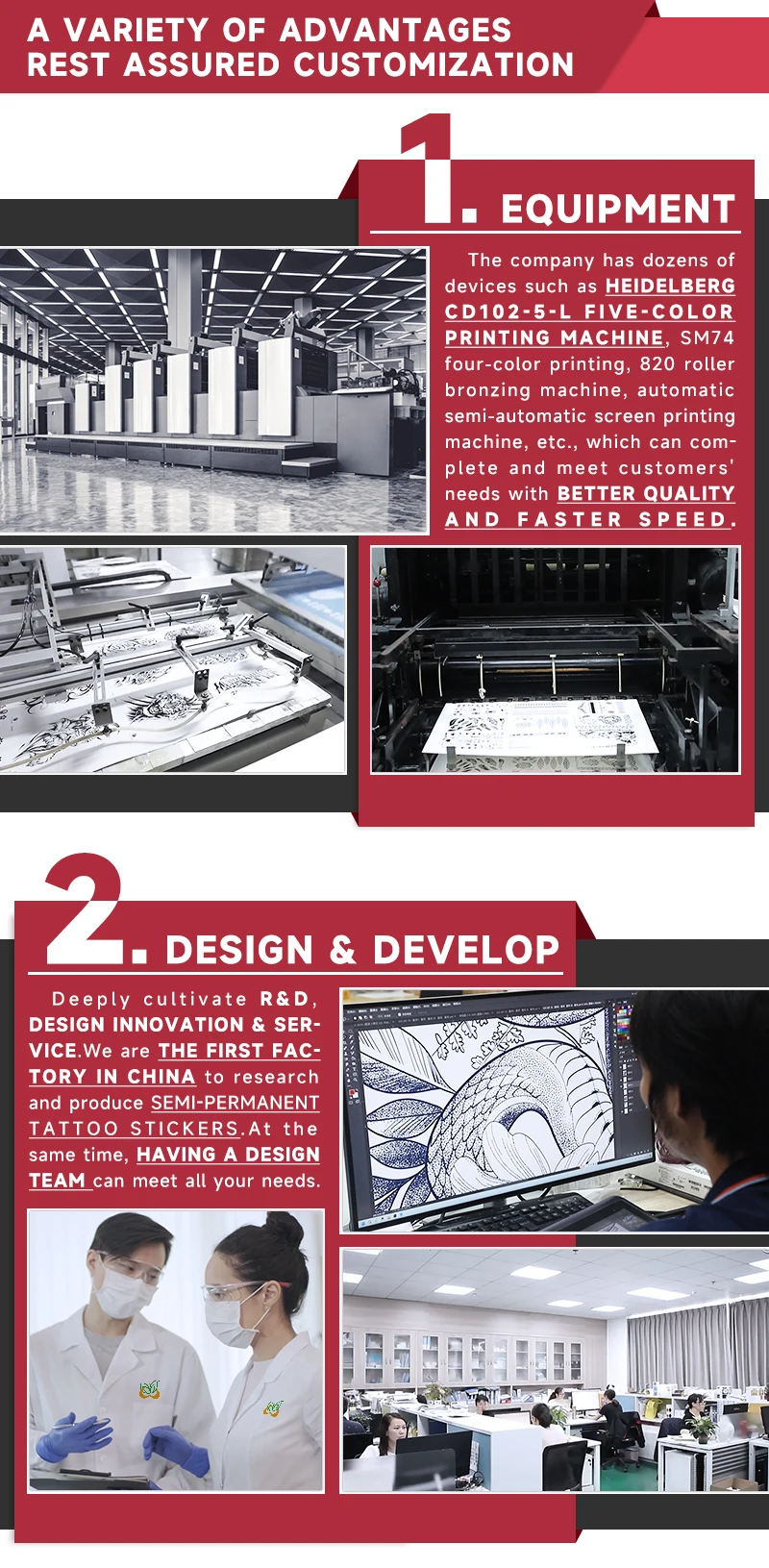 A VARIETY OF ADVANTAGES
REST ASSURED CUSTOMIZATION

1. EQUIPMENT

The company has dozens of devices such as HEIDELBERG CD102-5-L FIVE-COLOR PRINTING MACHINE, SM74 four-color printing, 820 roller bronzing machine, automatic semi-automatic screen printing machine, etc., which can complete and meet customers' needs with BETTER QUALITY AND FASTER SPEED.

2. DESIGN & DEVELOP

Deeply cultivate R&D, DESIGN INNOVATION & SERVICE.We are THE FIRST FACTORY IN CHINA to research and produce SEMI-PERMANENT TATTOO STICKERS.At the same time, HAVING A DESIGN TEAM can meet all your needs.