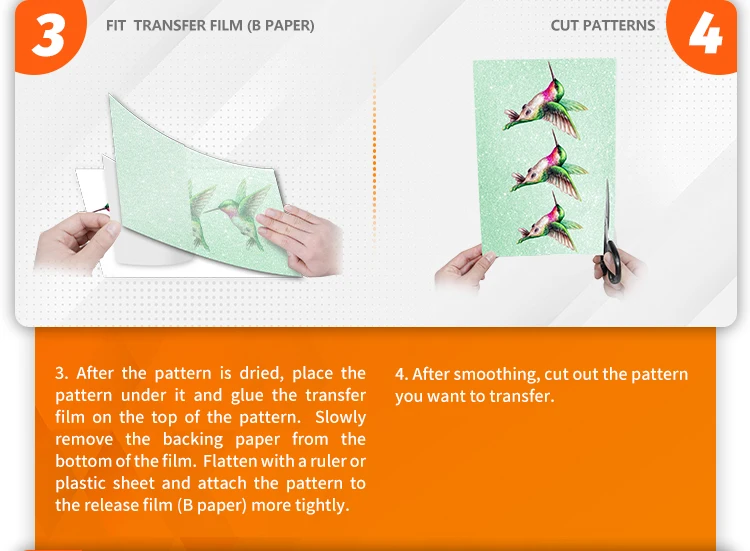 3

FIT TRANSFER FILM (B PAPER)

CUT PATTERNS

4

3. After the pattern is dried, place the pattern under it and glue the transfer film on the top of the pattern. Slowly remove the backing paper from the bottom of the film. Flatten with a ruler or plastic sheet and attach the pattern to the release film (B paper) more tightly.

4. After smoothing, cut out the pattern you want to transfer.