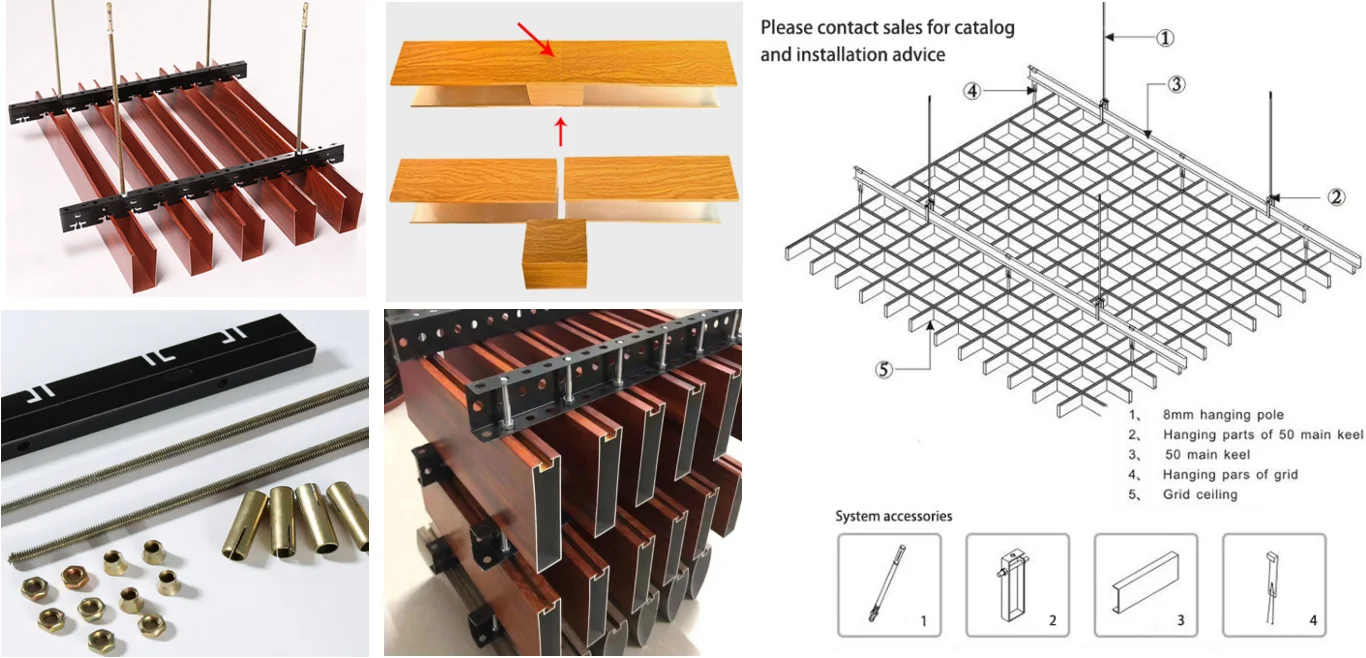 Please contact sales for catalog and installation advice

①
④
③
②
⑤

1、 8mm hanging pole
2、 Hanging parts of 50 main keel
3、 50 main keel
4、 Hanging pars of grid
5、 Grid ceiling

System accessories

1
2
3
4