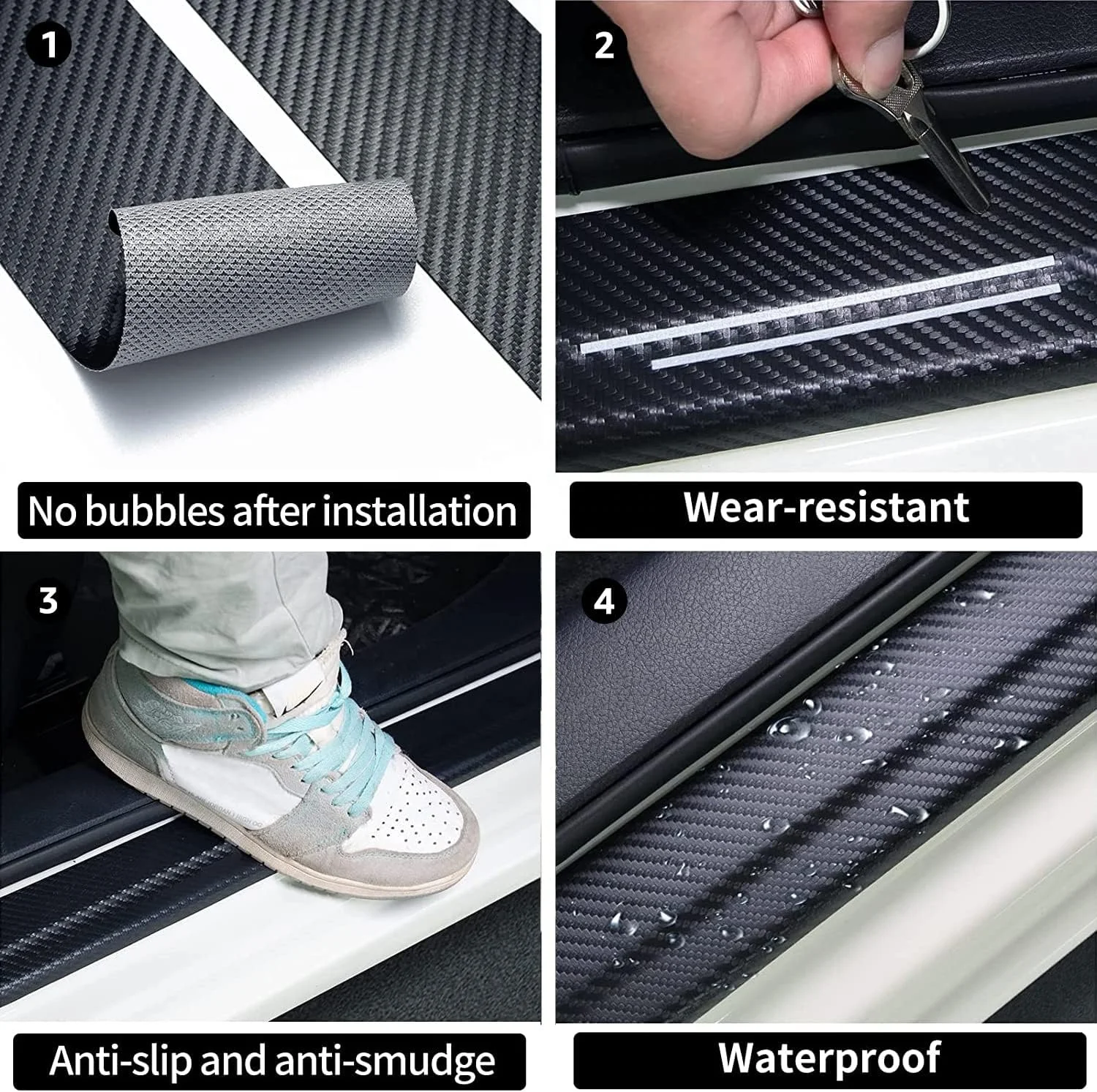 1

No bubbles after installation

2

Wear-resistant

3

Anti-slip and anti-smudge

4

Waterproof