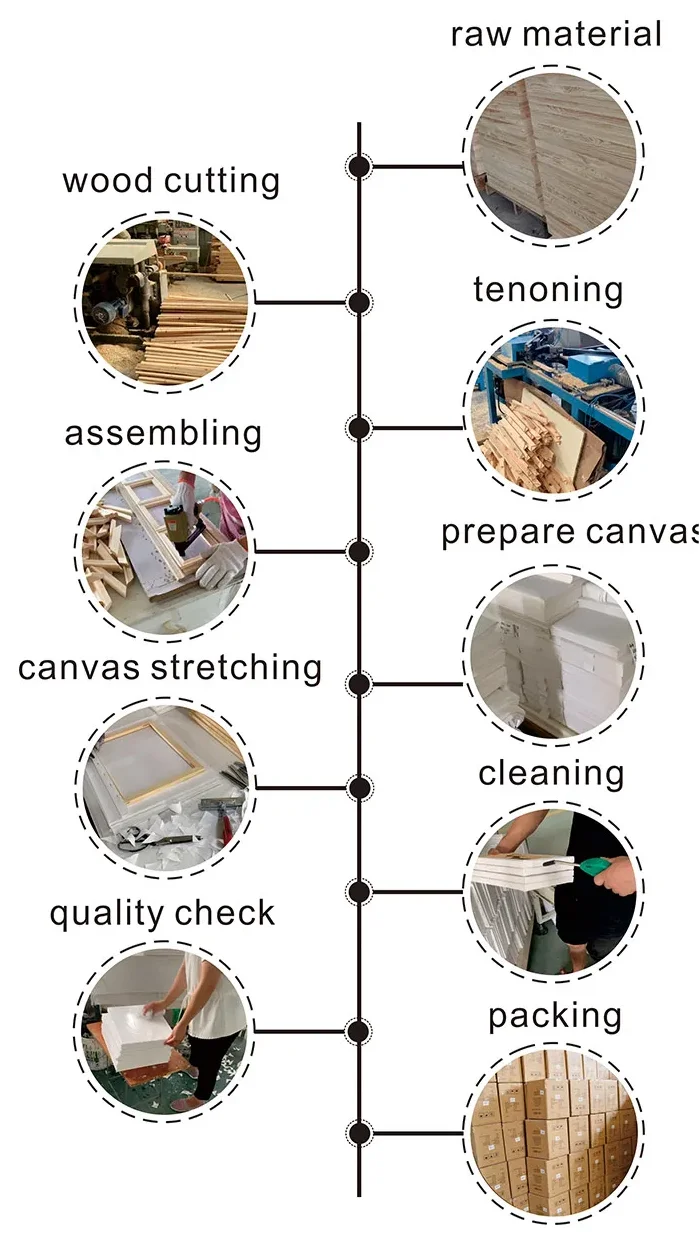 raw material

wood cutting

tenoning

assembling

prepare canvas

canvas stretching

cleaning

quality check

packing