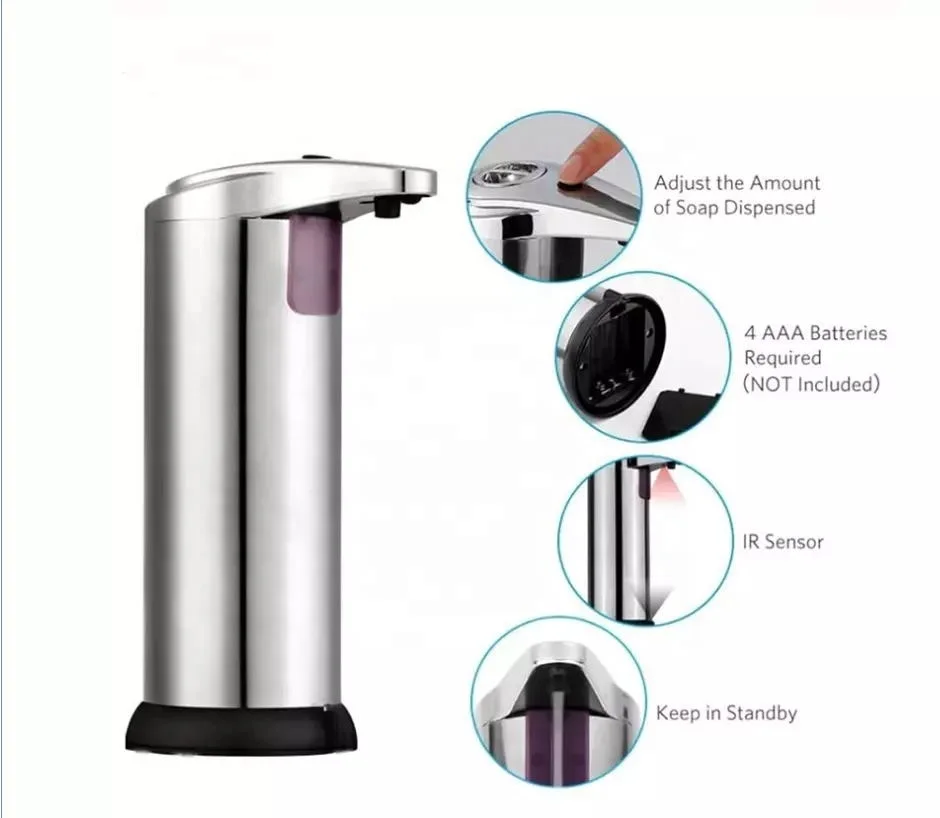 Adjust the Amount of Soap Dispensed

4 AAA Batteries Required (NOT Included)

IR Sensor

Keep in Standby