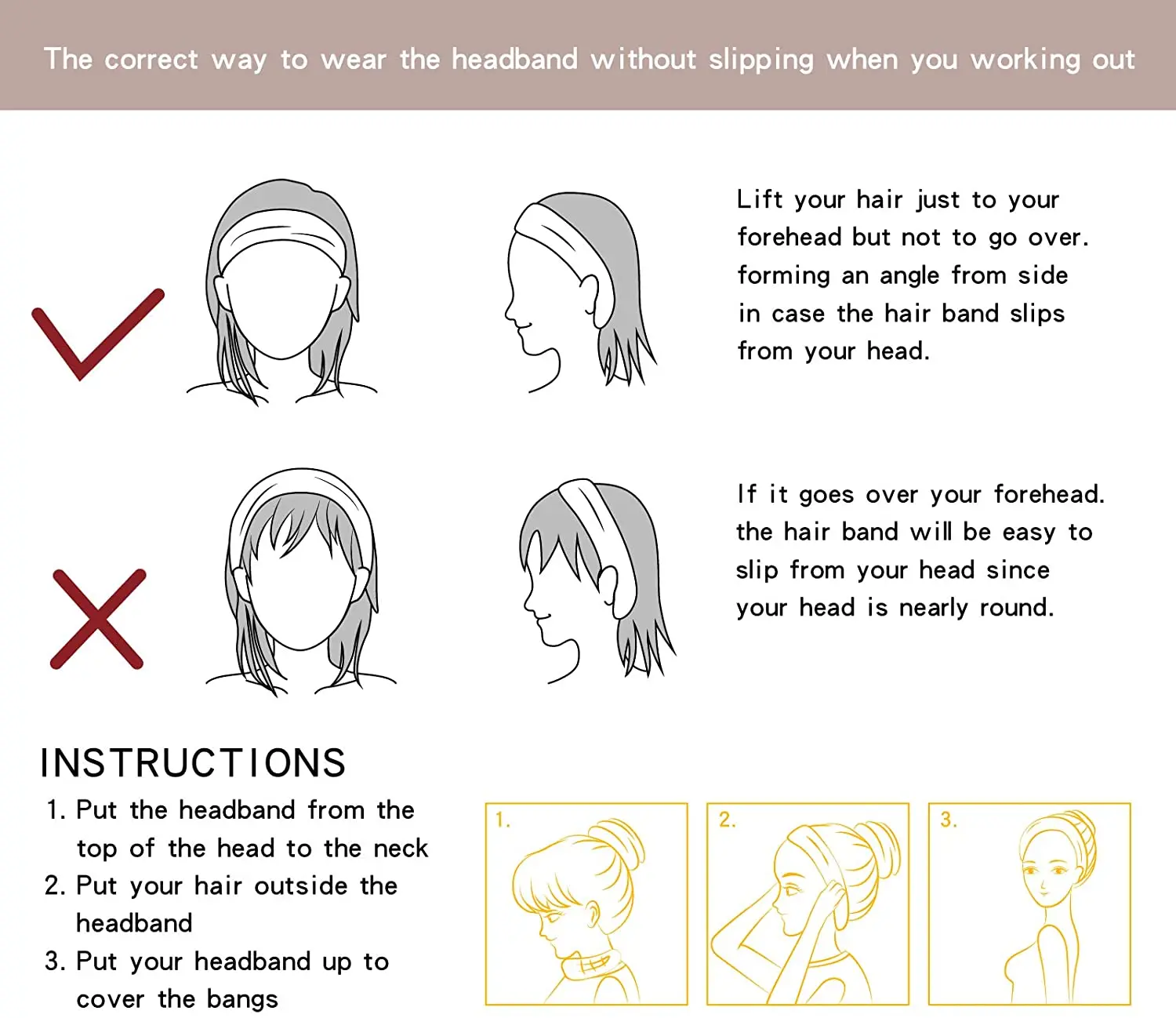 The correct way to wear the headband without slipping when you working out

Lift your hair just to your forehead but not to go over. forming an angle from side in case the hair band slips from your head.

If it goes over your forehead. the hair band will be easy to slip from your head since your head is nearly round.

INSTRUCTIONS

1. Put the headband from the top of the head to the neck
2. Put your hair outside the headband
3. Put your headband up to cover the bangs

1.

2.

3.