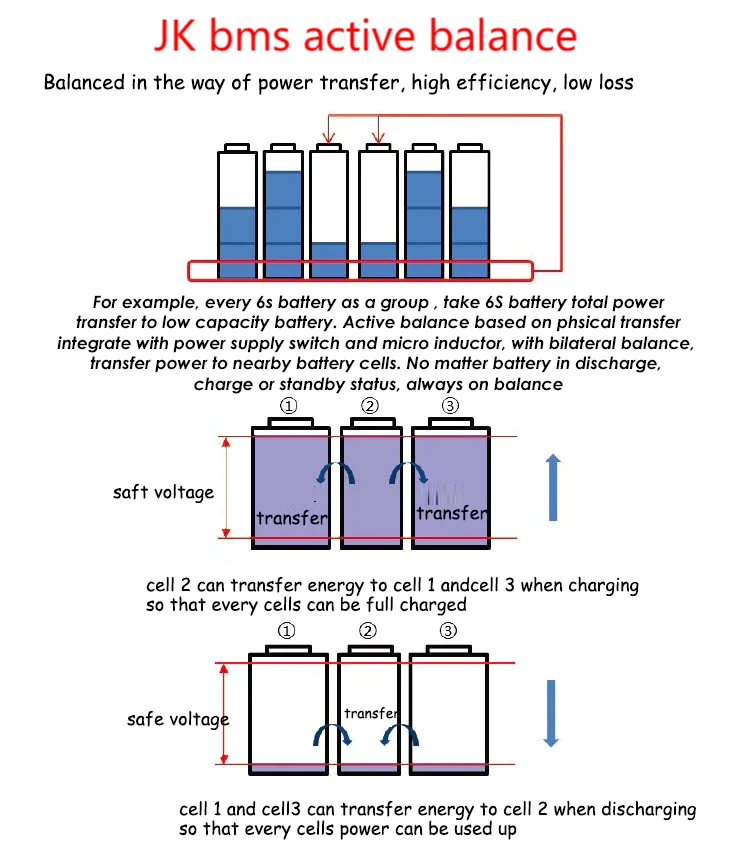 JK bms active balance

Balanced in the way of power transfer, high efficiency, low loss

For example, every 6s battery as a group , take 6S battery total power transfer to low capacity battery. Active balance based on phsical transfer integrate with power supply switch and micro inductor, with bilateral balance, transfer power to nearby battery cells. No matter battery in discharge, charge or standby status, always on balance

① ② ③

saft voltage

transfer

transfer

cell 2 can transfer energy to cell 1 andcell 3 when charging so that every cells can be full charged

① ② ③

safe voltage

transfer

cell 1 and cell3 can transfer energy to cell 2 when discharging so that every cells power can be used up