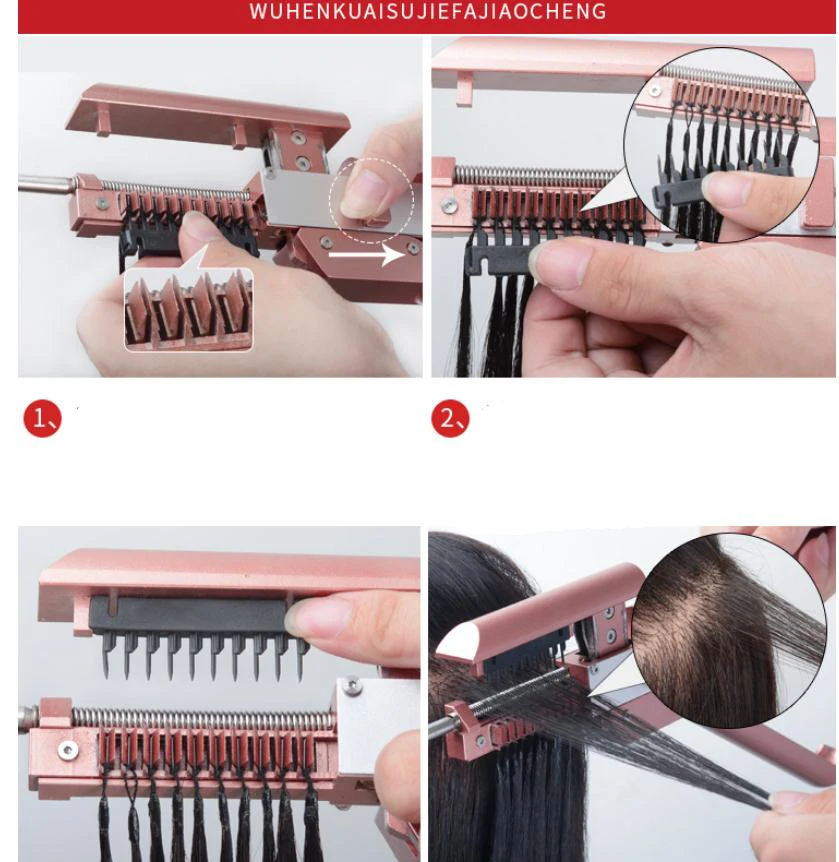 WUHENKUAISUJIEFAJIAOCHENG

1、

2、