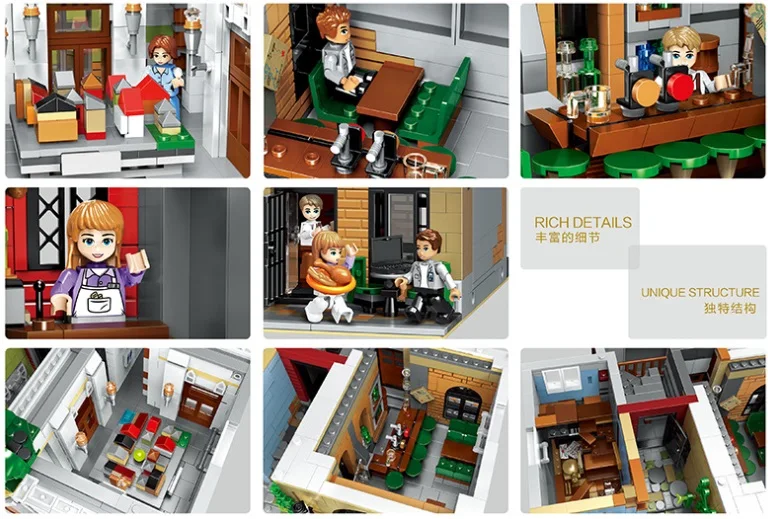 RICH DETAILS
丰富的细节

UNIQUE STRUCTURE
独特结构