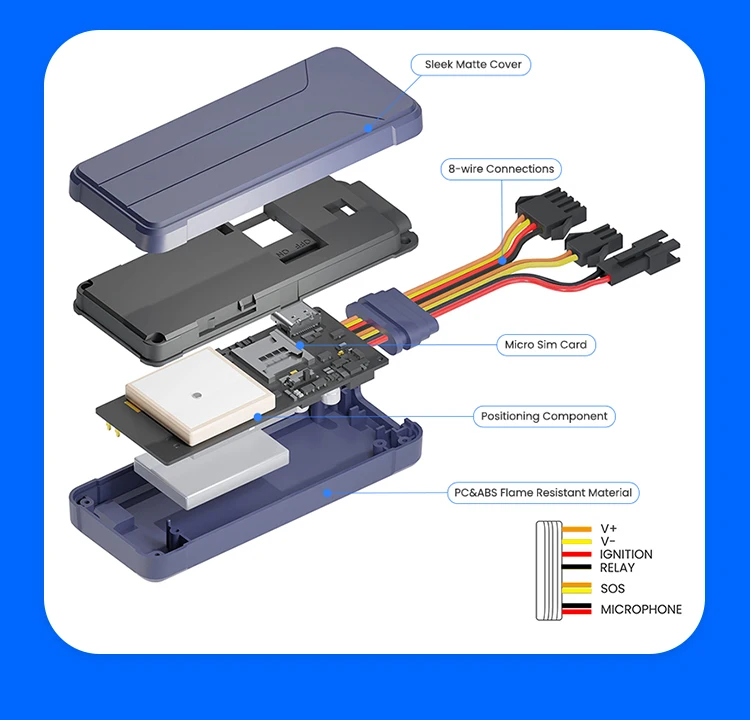 Sleek Matte Cover

8-wire Connections

OFF ON

Micro Sim Card

Positioning Component

PC&ABS Flame Resistant Material

V+
V-
IGNITION
RELAY
SOS
MICROPHONE