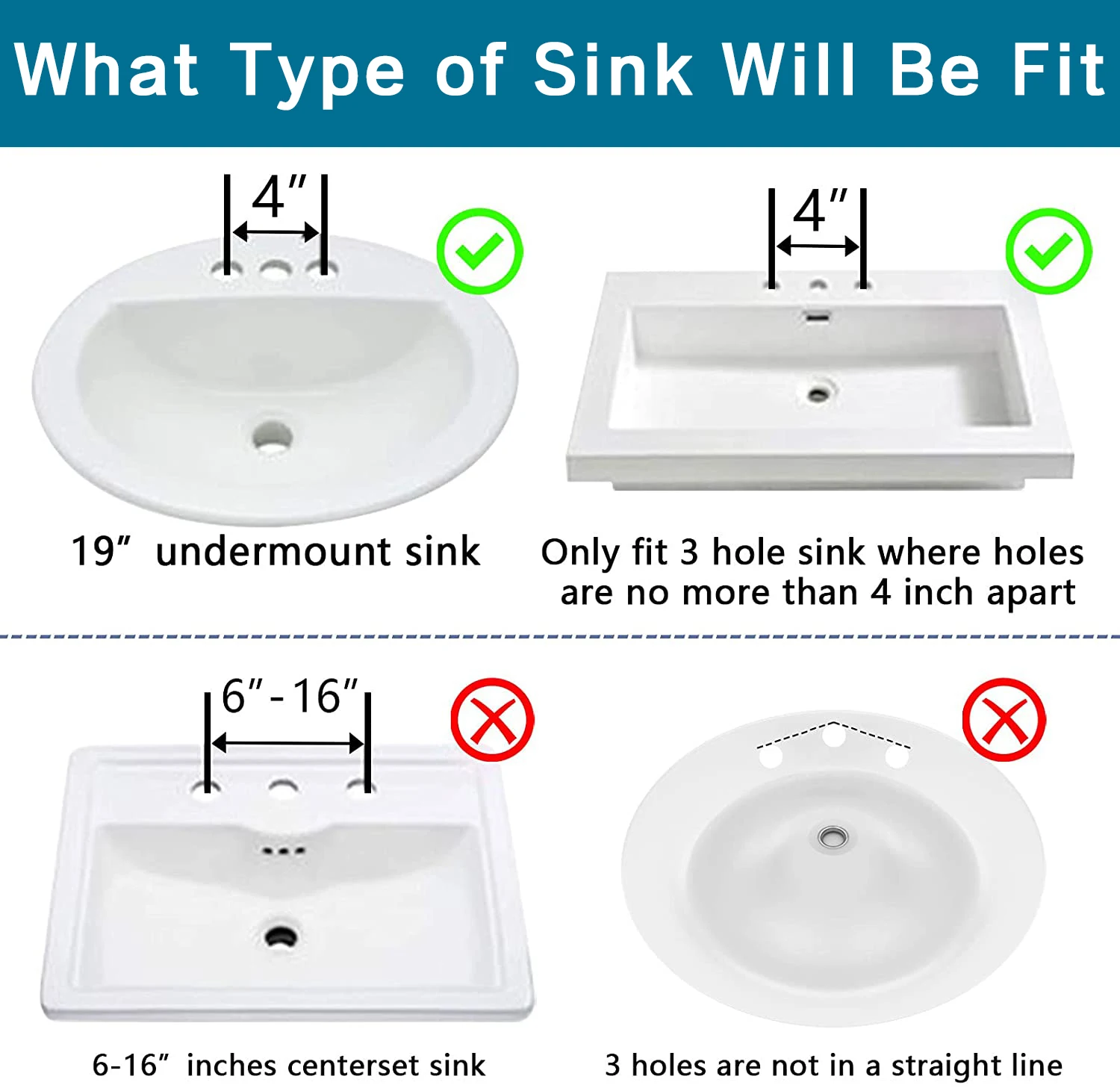 What Type of Sink Will Be Fit

4″

19″ undermount sink

4″

Only fit 3 hole sink where holes are no more than 4 inch apart

6″-16″

6-16″ inches centerset sink

3 holes are not in a straight line