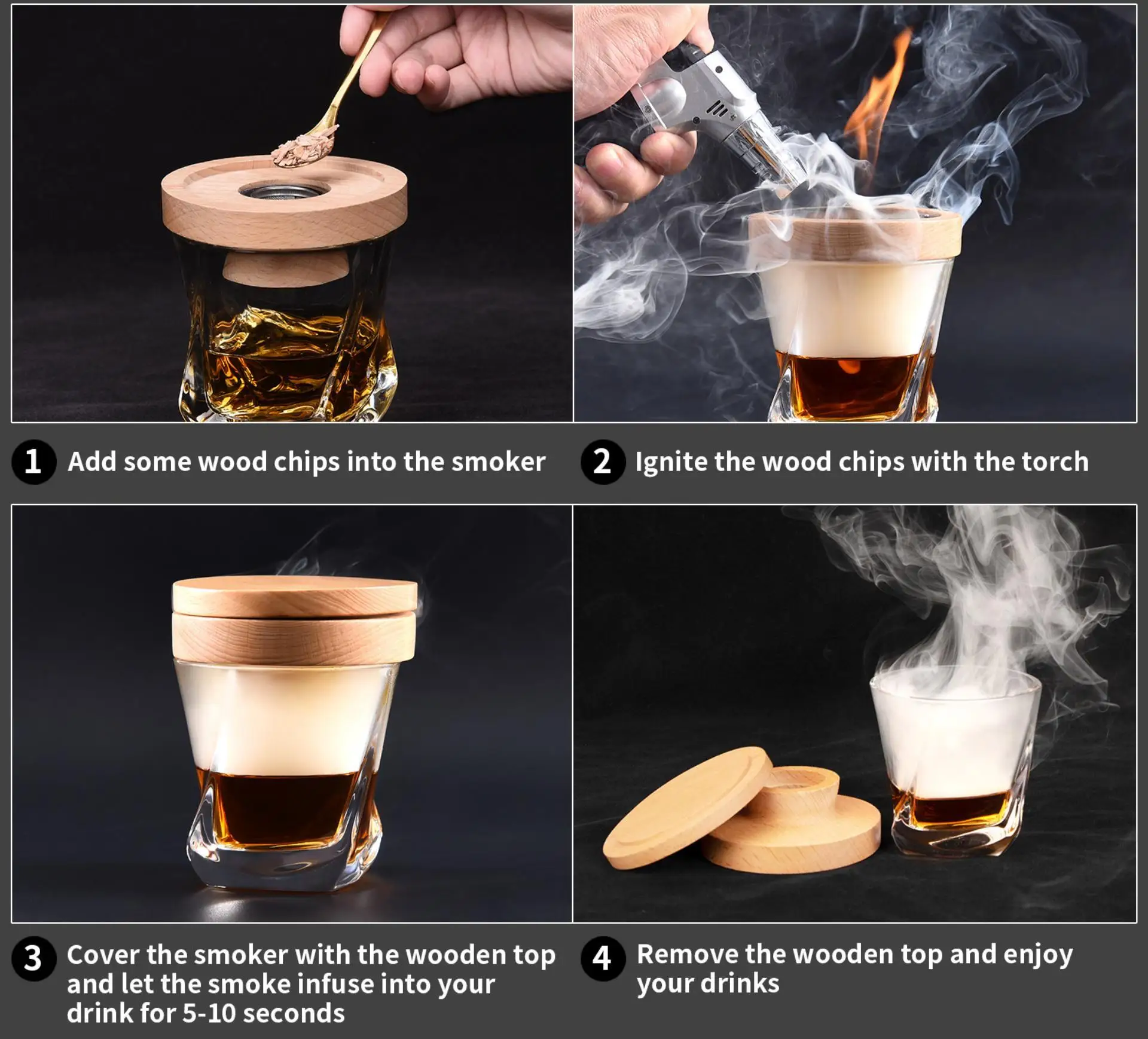 1 Add some wood chips into the smoker

2 Ignite the wood chips with the torch

3 Cover the smoker with the wooden top and let the smoke infuse into your drink for 5-10 seconds

4 Remove the wooden top and enjoy your drinks