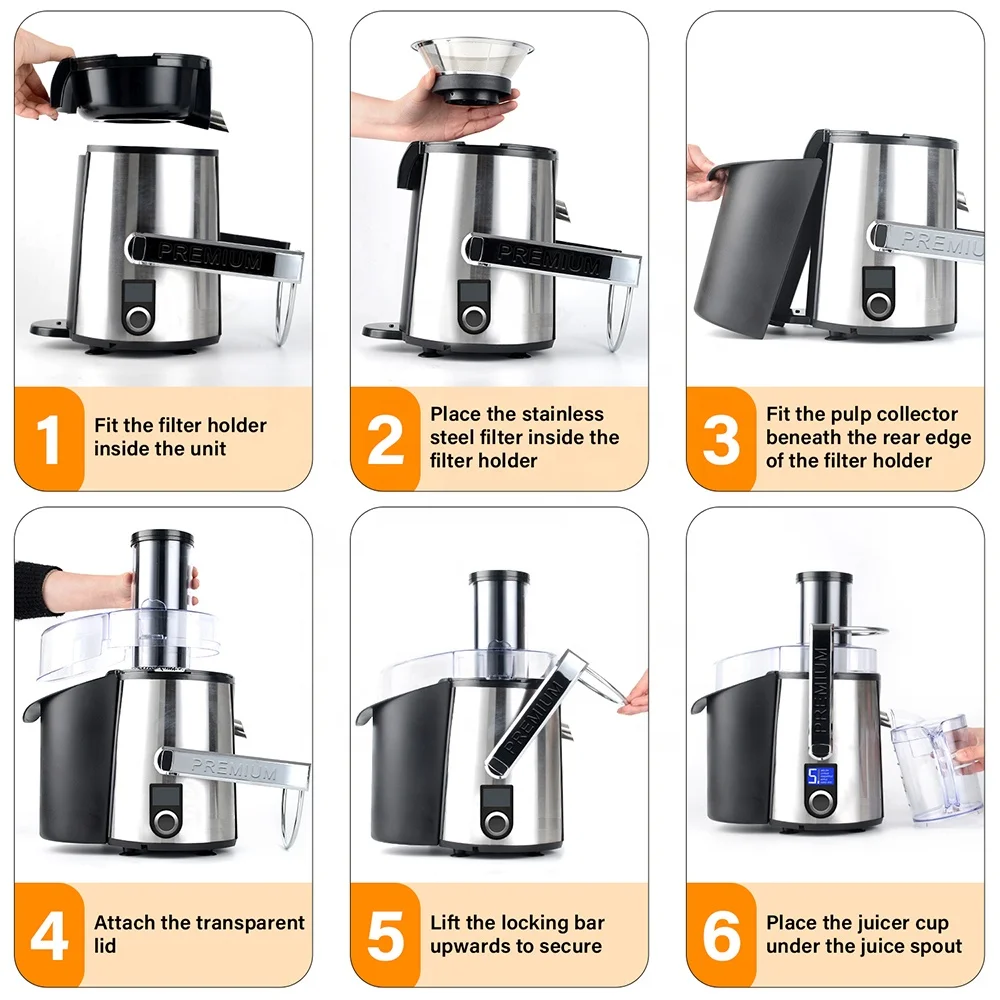 PREMIUM

1 Fit the filter holder inside the unit

PREMIUM

2 Place the stainless steel filter inside the filter holder

PREMIUM

3 Fit the pulp collector beneath the rear edge of the filter holder

PREMIUM

4 Attach the transparent lid

PREMIUM

5 Lift the locking bar upwards to secure

PREMIUM

5

6 Place the juicer cup under the juice spout