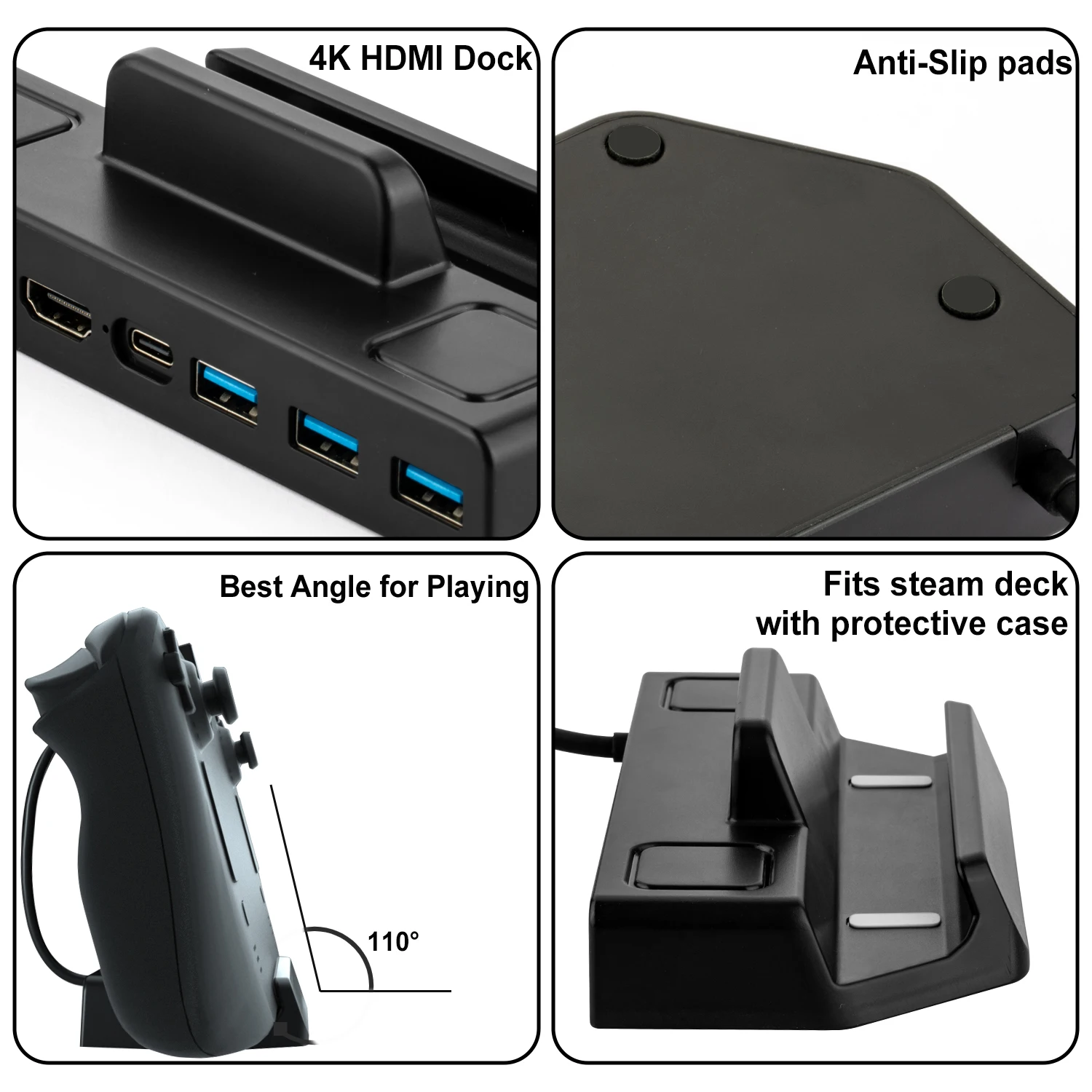 4K HDMI Dock

Anti-Slip pads

Best Angle for Playing

110°

Fits steam deck with protective case