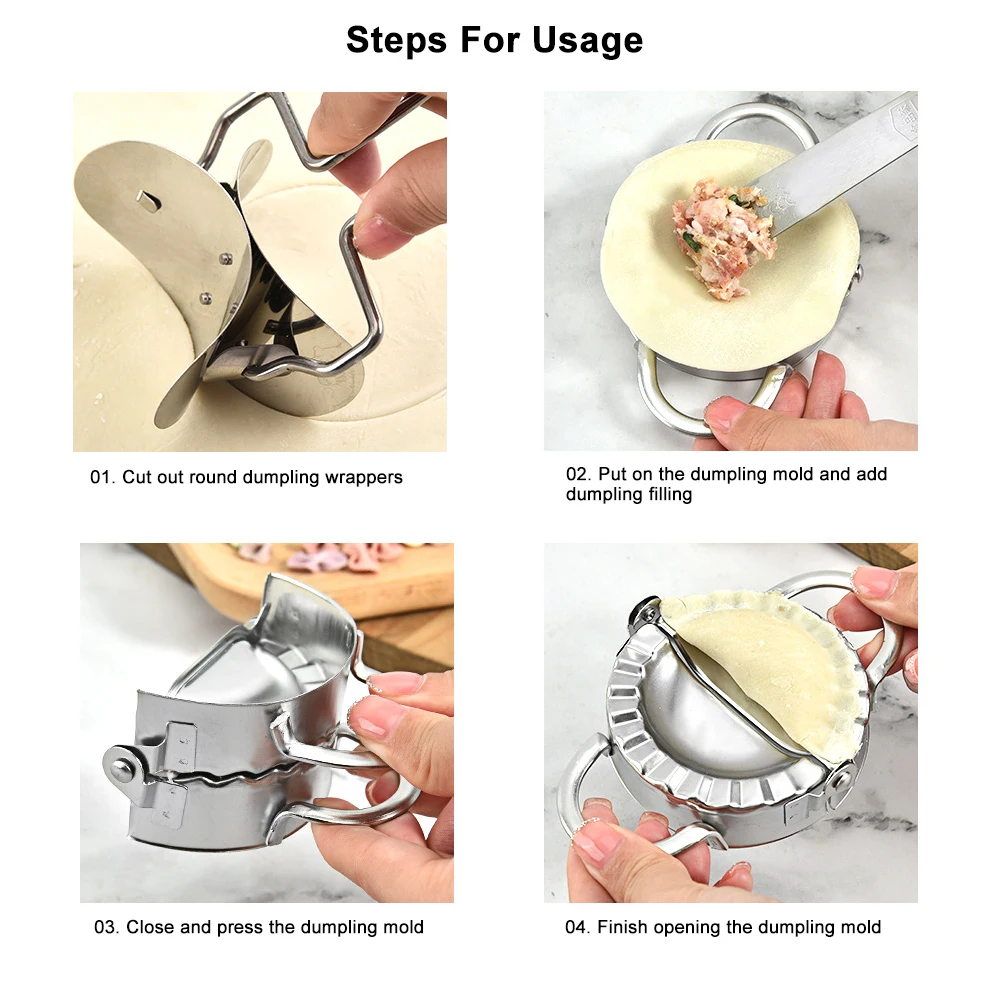 Steps For Usage

01. Cut out round dumpling wrappers

02. Put on the dumpling mold and add dumpling filling

03. Close and press the dumpling mold

04. Finish opening the dumpling mold