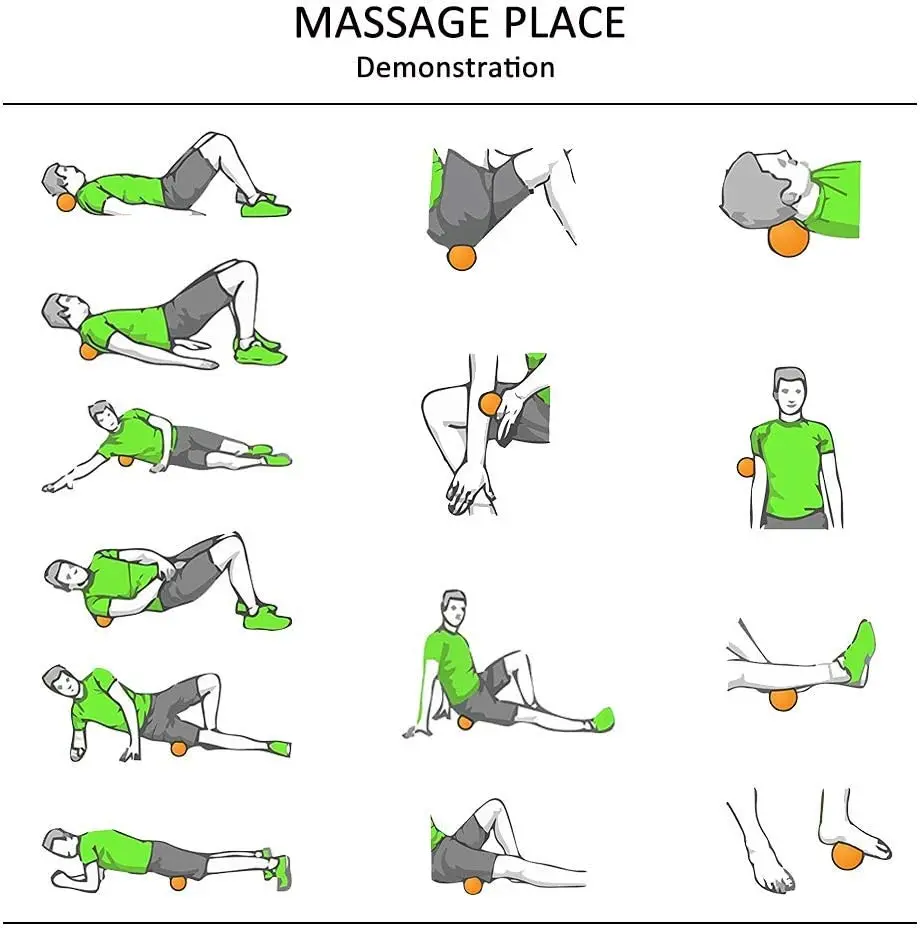 MASSAGE PLACE
Demonstration