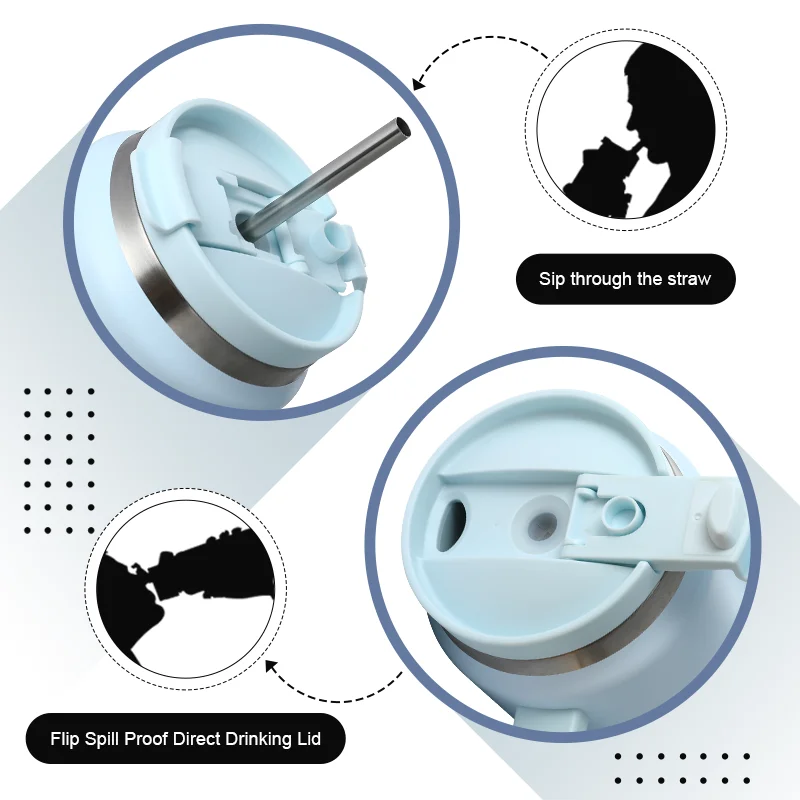 Sip through the straw

Flip Spill Proof Direct Drinking Lid