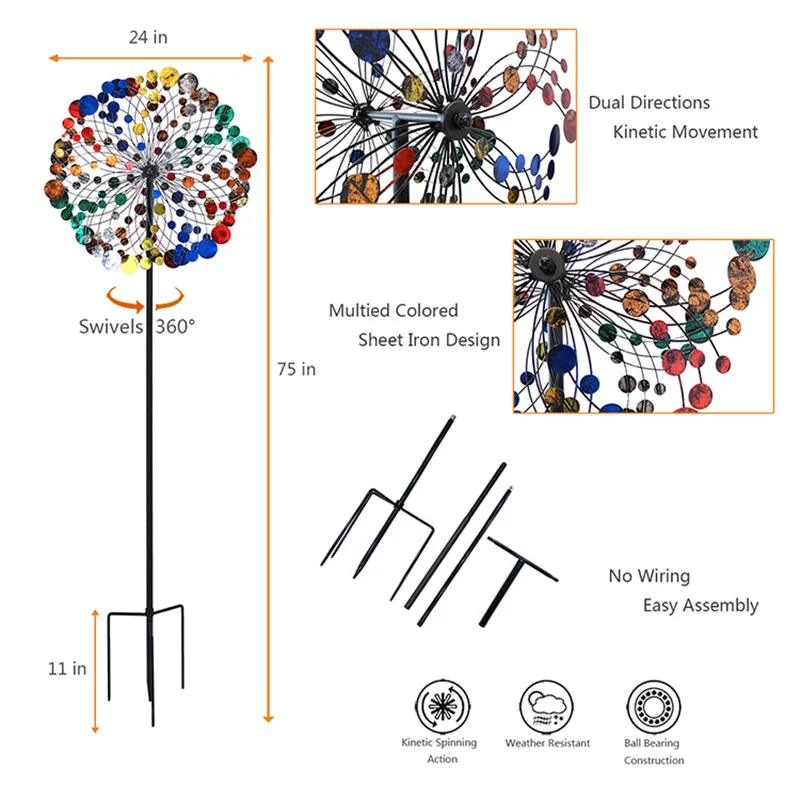 24 in

Swivels 360°

75 in

11 in

Dual Directions
Kinetic Movement

Multied Colored
Sheet Iron Design

No Wiring
Easy Assembly

Kinetic Spinning Action

Weather Resistant

Ball Bearing Construction