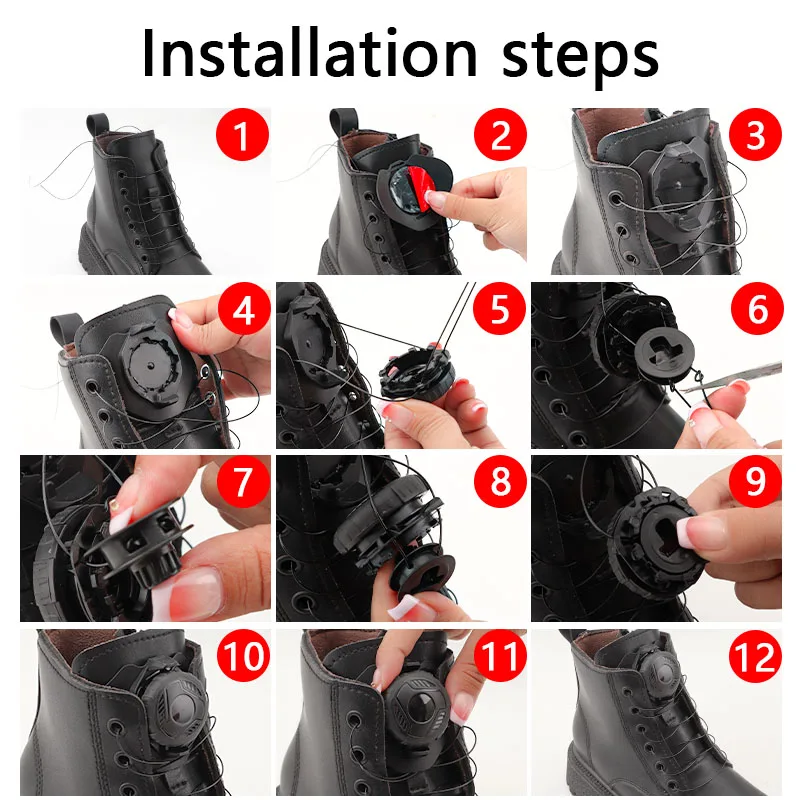 Installation steps

1

2

3

4

5

6

7

8

9

10

11

12