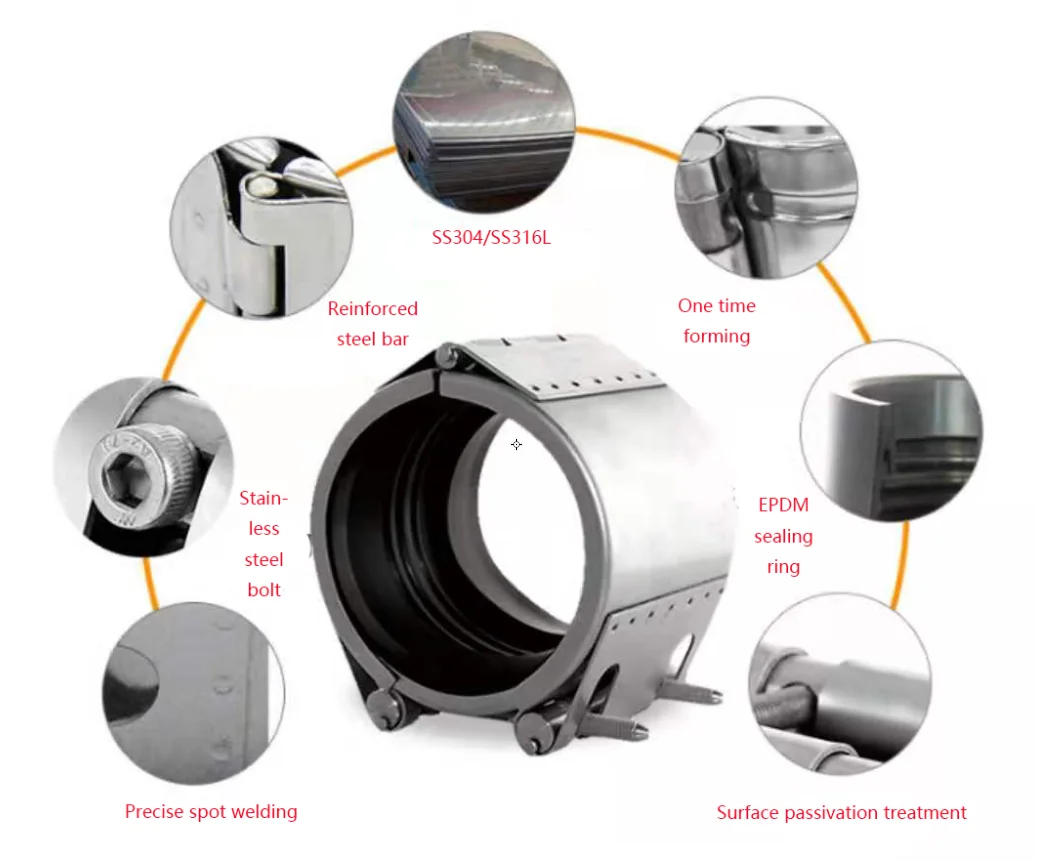 SS304/SS316L

Reinforced steel bar

One time forming

Stainless steel bolt

EPDM sealing ring

Precise spot welding

Surface passivation treatment