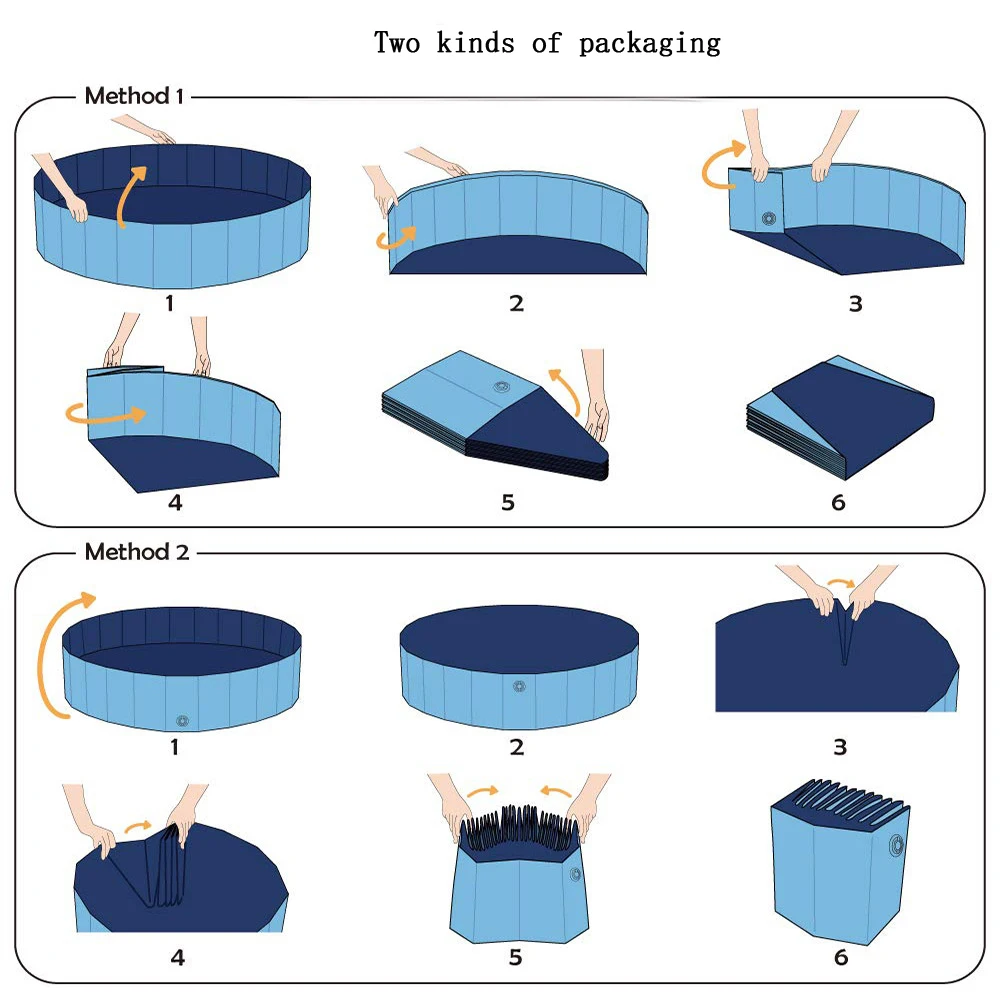 Two kinds of packaging

Method 1

1

2

3

4

5

6

Method 2

1

2

3

4

5

6