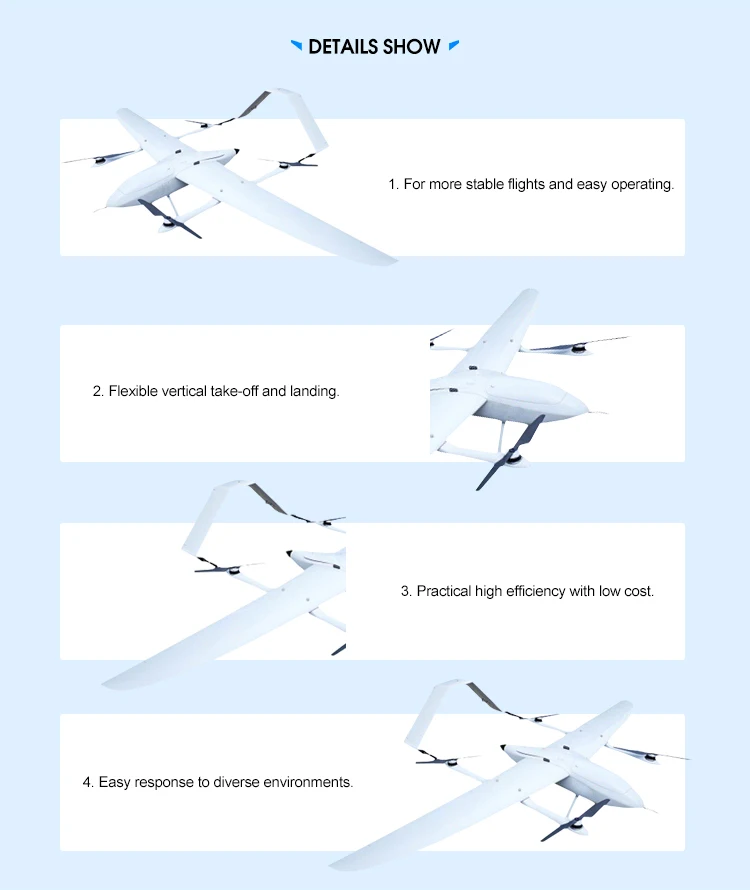 DETAILS SHOW

1. For more stable flights and easy operating.

2. Flexible vertical take-off and landing.

3. Practical high efficiency with low cost.

4. Easy response to diverse environments.