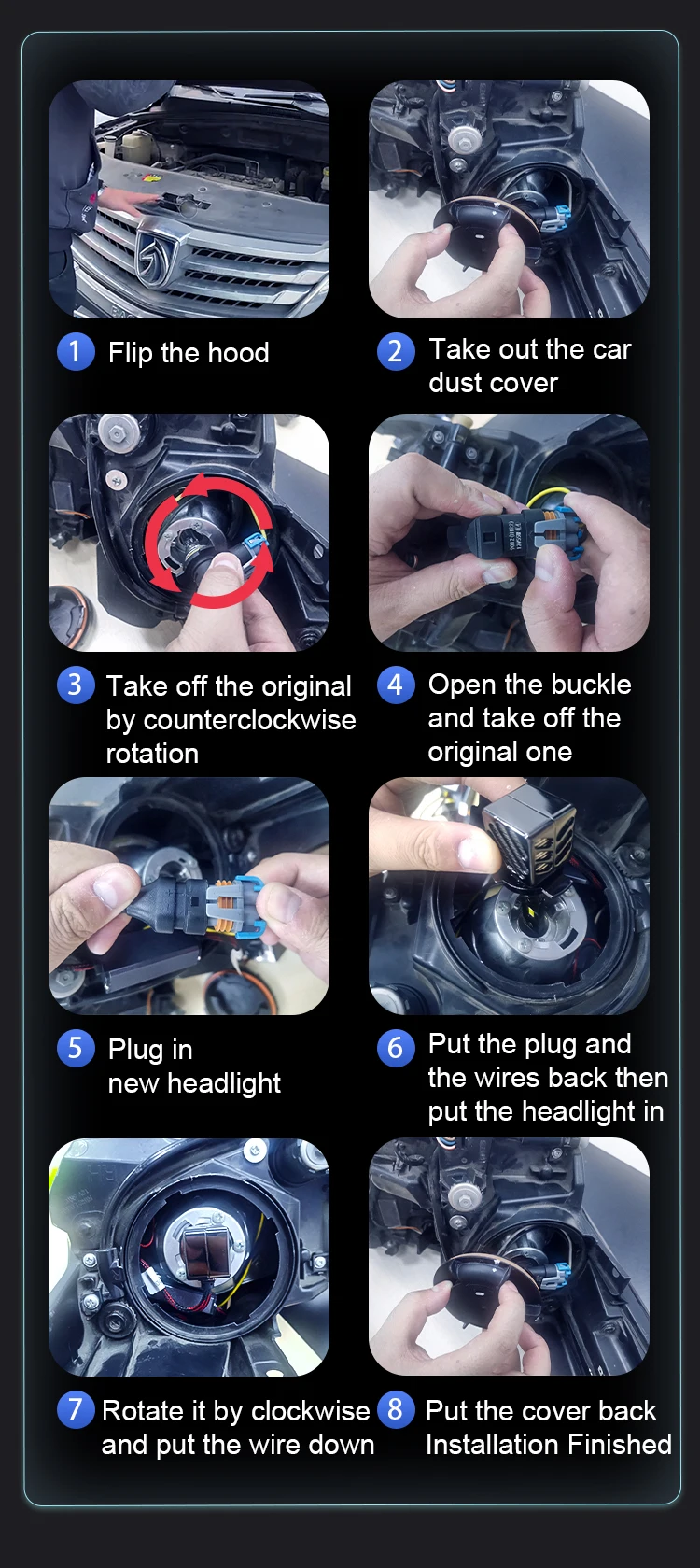 1 Flip the hood

2 Take out the car dust cover

3 Take off the original by counterclockwise rotation

4 Open the buckle and take off the original one

5 Plug in new headlight

6 Put the plug and the wires back then put the headlight in

7 Rotate it by clockwise and put the wire down

8 Put the cover back Installation Finished