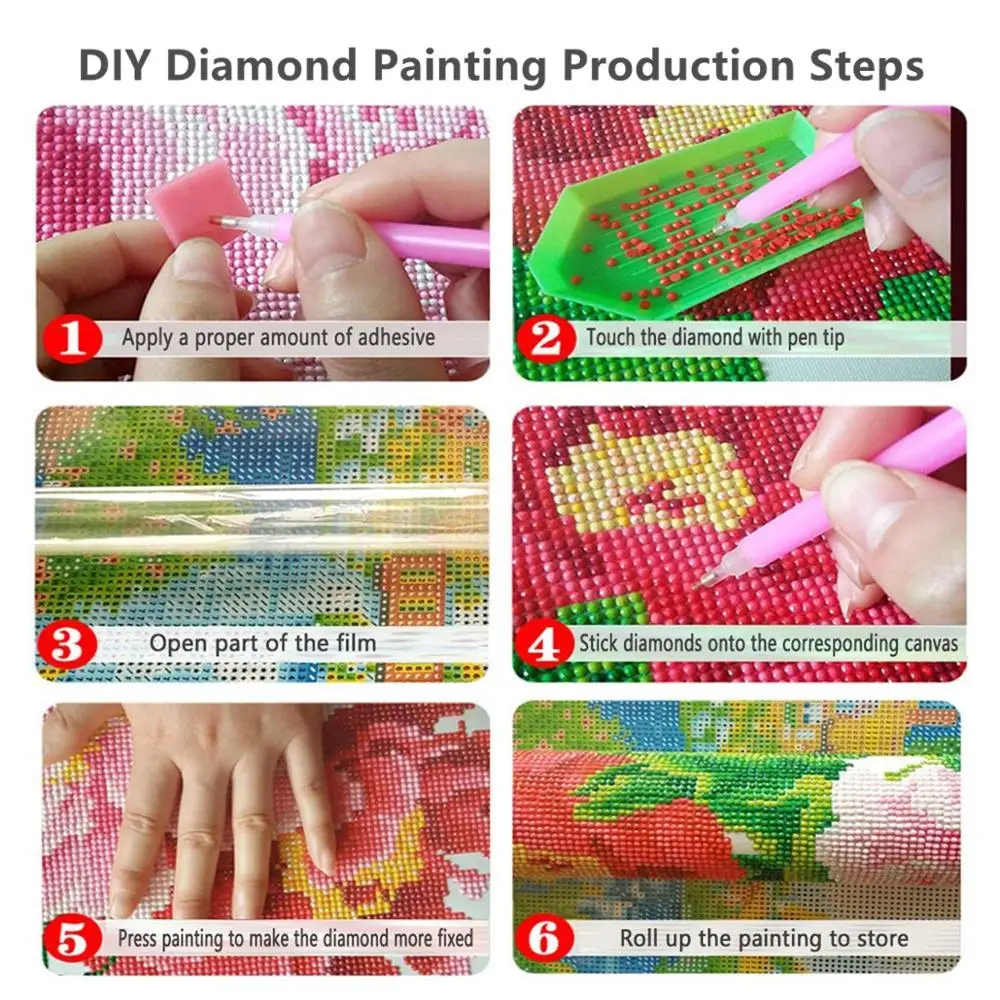 DIY Diamond Painting Production Steps

1 Apply a proper amount of adhesive

2 Touch the diamond with pen tip

3 Open part of the film

4 Stick diamonds onto the corresponding canvas

5 Press painting to make the diamond more fixed

6 Roll up the painting to store