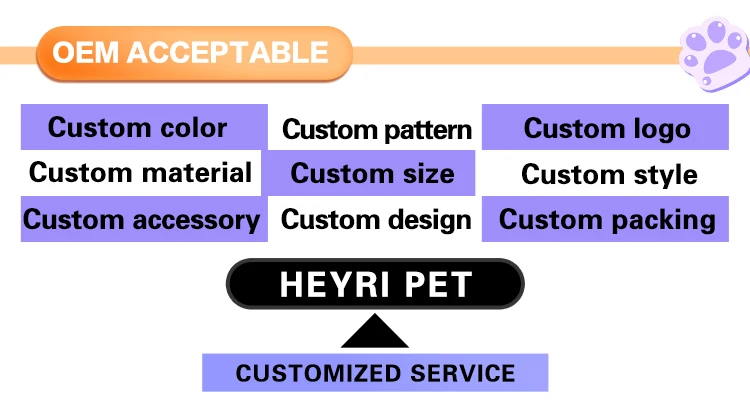 OEM ACCEPTABLE

| Custom color | Custom pattern | Custom logo |
|---|---|---|
| Custom material | Custom size | Custom style |
| Custom accessory | Custom design | Custom packing |

HEYRI PET

CUSTOMIZED SERVICE