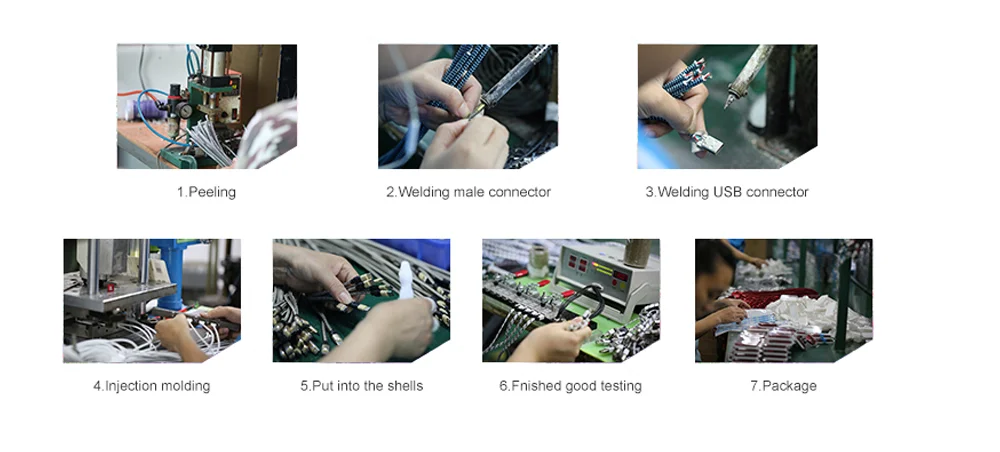 1.Peeling

2.Welding male connector

3.Welding USB connector

4.Injection molding

5.Put into the shells

6.Fnished good testing

7.Package