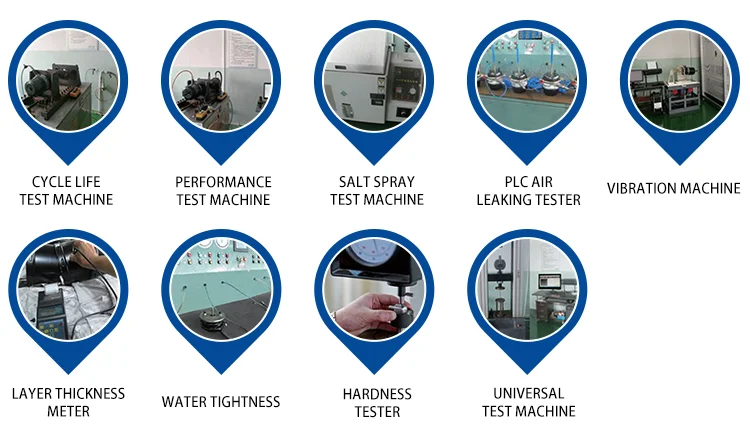 CYCLE LIFE TEST MACHINE

PERFORMANCE TEST MACHINE

SALT SPRAY TEST MACHINE

PLC AIR LEAKING TESTER

VIBRATION MACHINE

LAYER THICKNESS METER

WATER TIGHTNESS

HARDNESS TESTER

UNIVERSAL TEST MACHINE