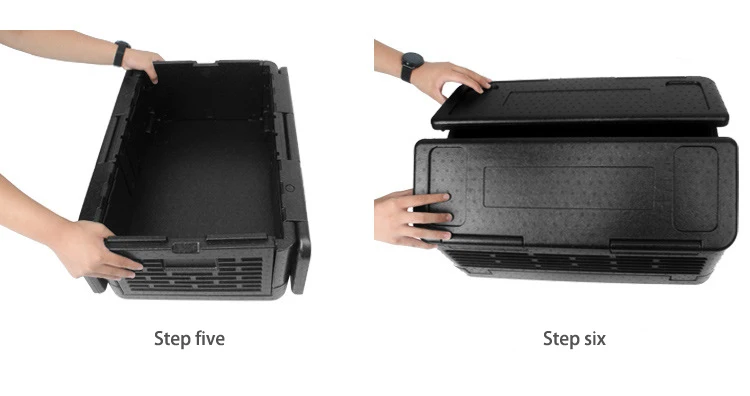 Step five

Step six