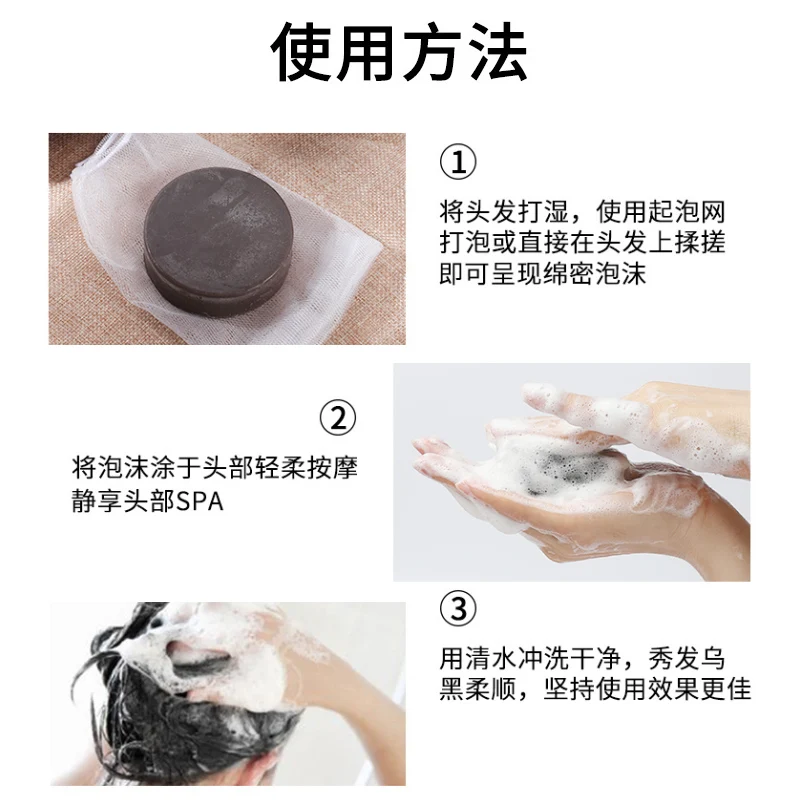 使用方法

①

将头发打湿，使用起泡网打泡或直接在头发上揉搓即可呈现绵密泡沫

②

将泡沫涂于头部轻柔按摩静享头部SPA

③

用清水冲洗干净，秀发乌黑柔顺，坚持使用效果更佳