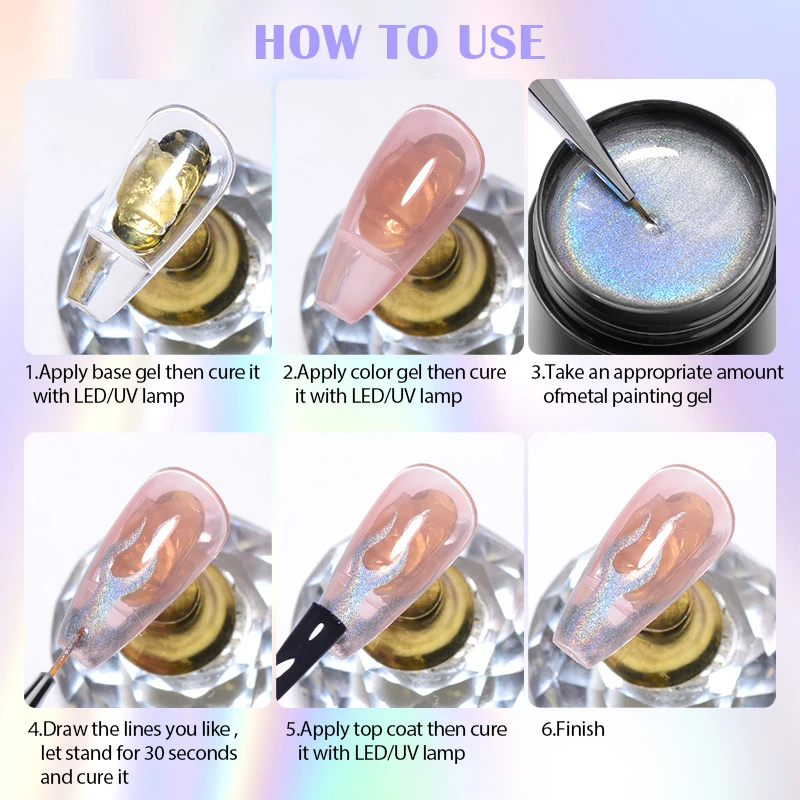 HOW TO USE

1.Apply base gel then cure it with LED/UV lamp

2.Apply color gel then cure it with LED/UV lamp

3.Take an appropriate amount ofmetal painting gel

4.Draw the lines you like , let stand for 30 seconds and cure it

5.Apply top coat then cure it with LED/UV lamp

6.Finish