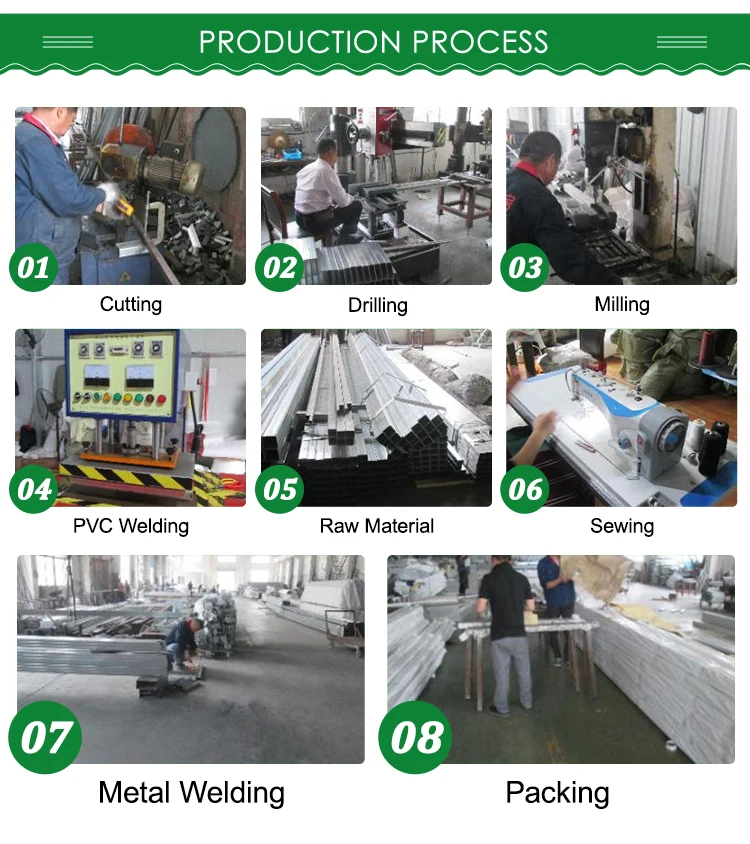 PRODUCTION PROCESS

01
Cutting

02
Drilling

03
Milling

04
PVC Welding

05
Raw Material

06
Sewing

07
Metal Welding

08
Packing