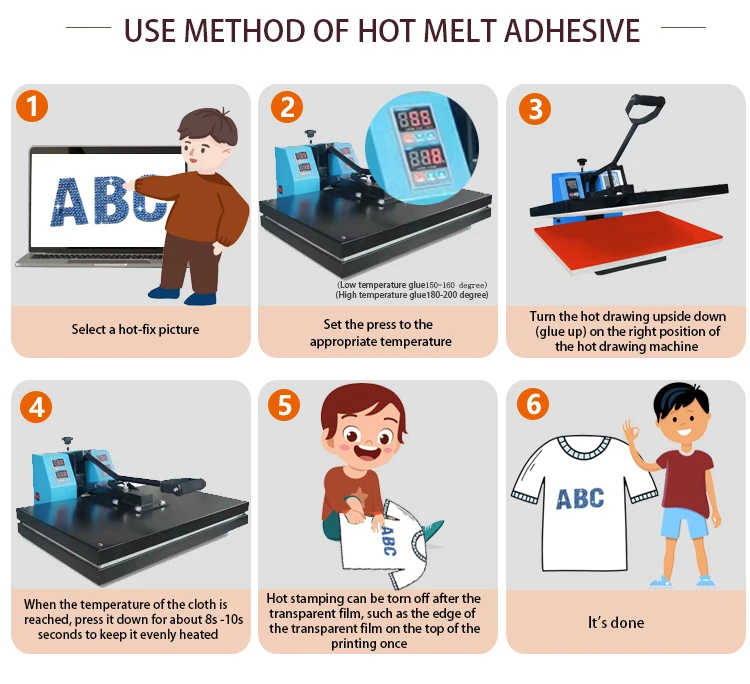 USE METHOD OF HOT MELT ADHESIVE

1

ABC

Select a hot-fix picture

2

888

888

(Low temperature glue150-160 degree)
(High temperature glue180-200 degree)

Set the press to the appropriate temperature

3

Turn the hot drawing upside down (glue up) on the right position of the hot drawing machine

4

When the temperature of the cloth is reached, press it down for about 8s -10s seconds to keep it evenly heated

5

ABC

Hot stamping can be torn off after the transparent film, such as the edge of the transparent film on the top of the printing once

6

ABC

It's done