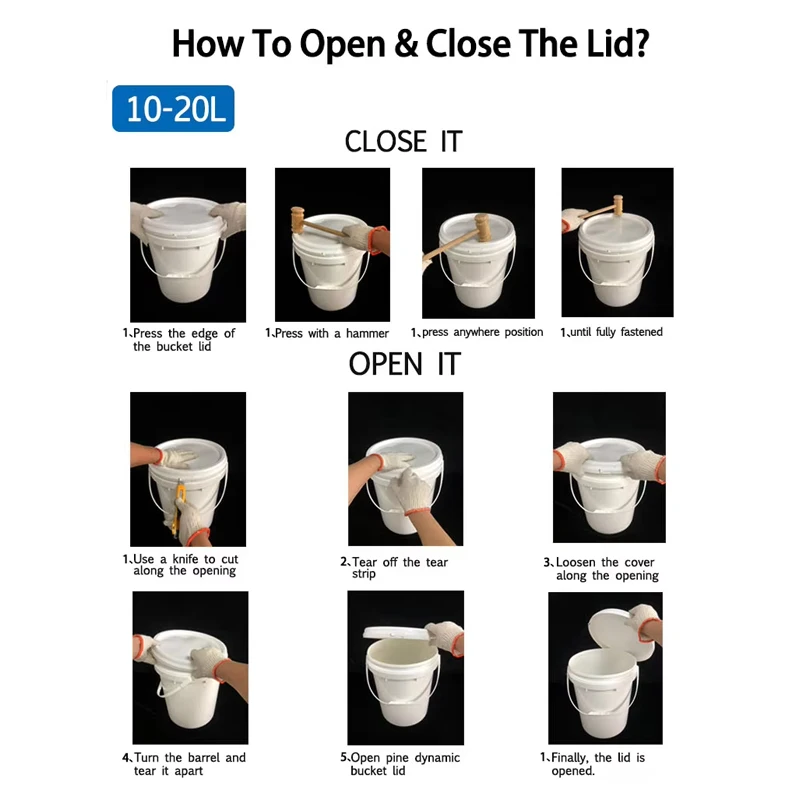 How To Open & Close The Lid?

10-20L

CLOSE IT

1、Press the edge of the bucket lid

1、Press with a hammer

1、press anywhere position

1、until fully fastened

OPEN IT

1、Use a knife to cut along the opening

2、Tear off the tear strip

3、Loosen the cover along the opening

4、Turn the barrel and tear it apart

5、Open pine dynamic bucket lid

1、Finally, the lid is opened.