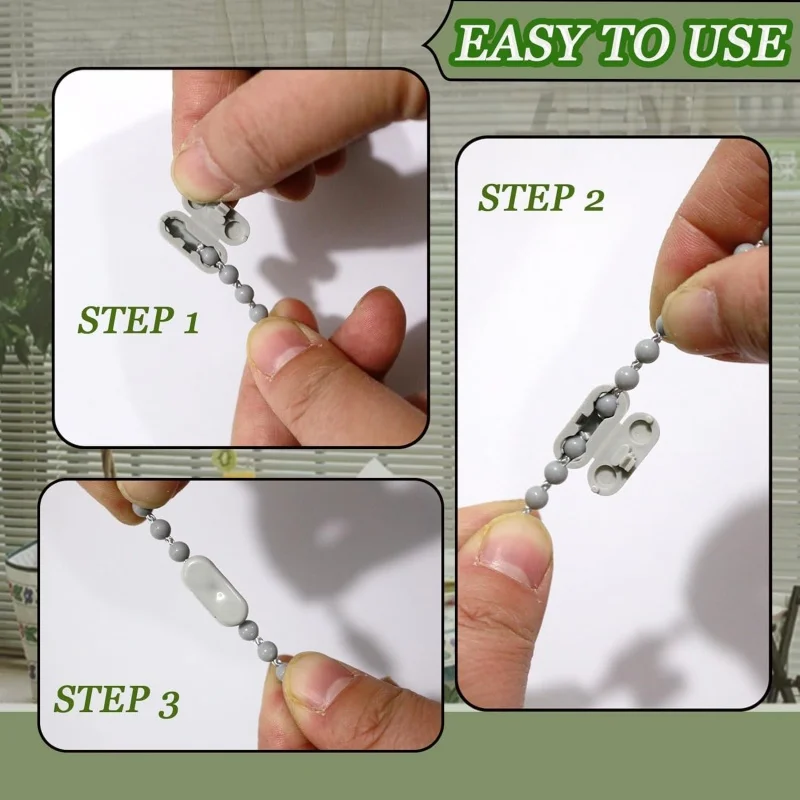 EASY TO USE

STEP 1

STEP 2

STEP 3