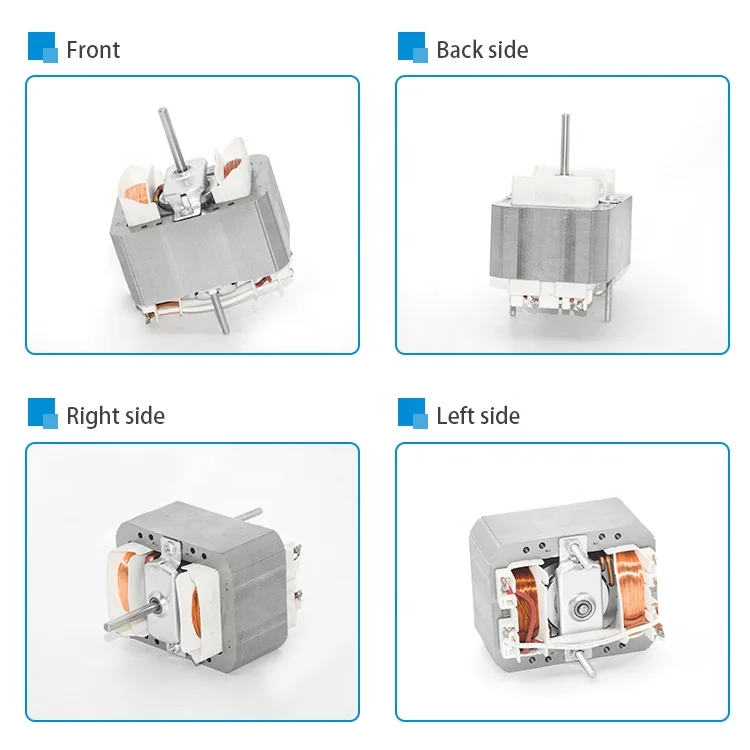 Front

Back side

Right side

Left side