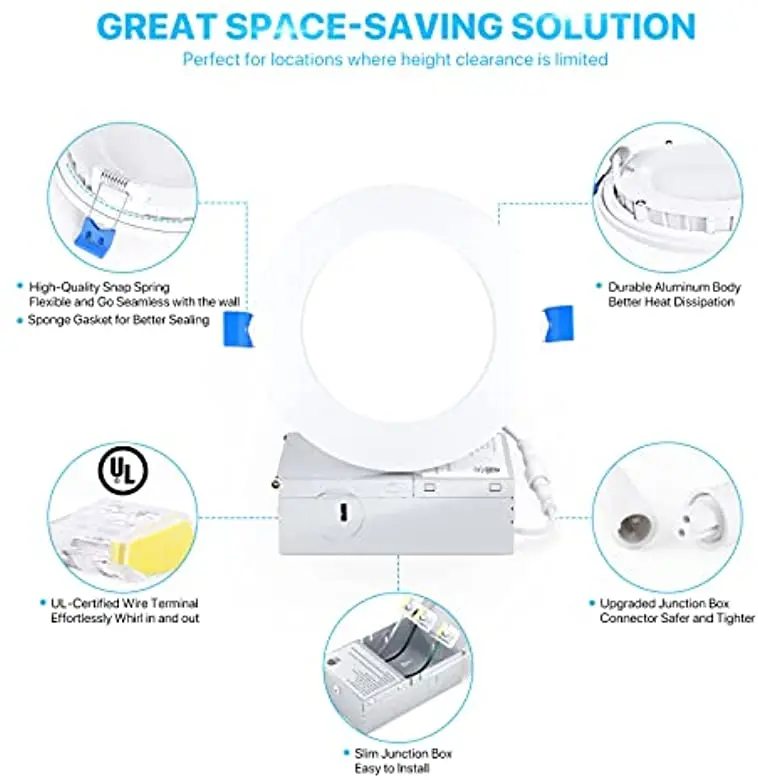 GREAT SPACE-SAVING SOLUTION
Perfect for locations where height clearance is limited

• High-Quality Snap Spring Flexible and Go Seamless with the wall
• Sponge Gasket for Better Sealing

• Durable Aluminum Body Better Heat Dissipation

UL

• UL-Certified Wire Terminal Effortlessly Whirl in and out

• Upgraded Junction Box Connector Safer and Tighter

• Slim Junction Box Easy to Install