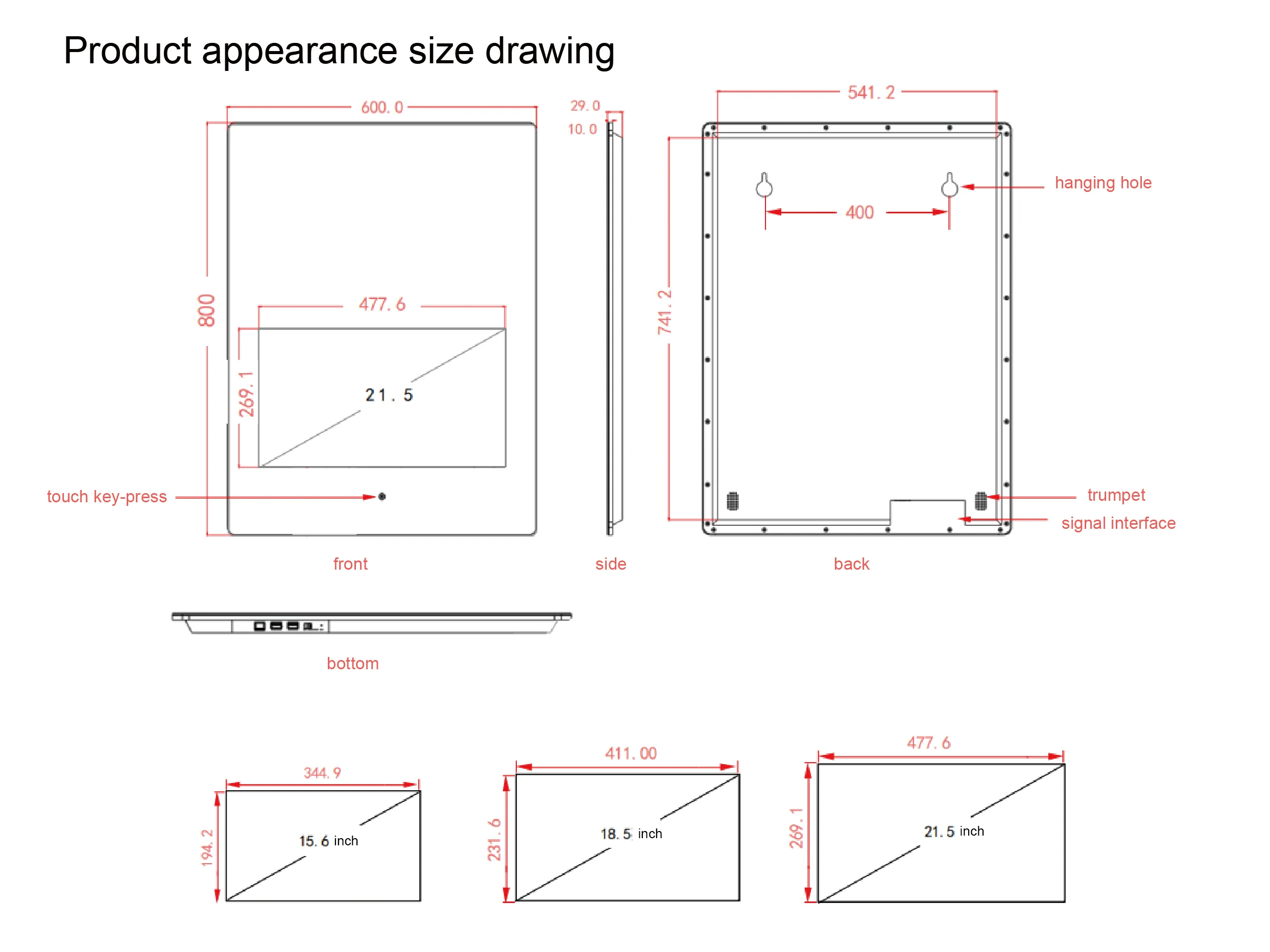 Product appearance size drawing

600. 0

800

477. 6

269. 1

21. 5

touch key-press

front

29. 0

10. 0

side

541. 2

741. 2

400

hanging hole

trumpet

signal interface

back

bottom

344. 9

194. 2

15. 6 inch

411. 00

231. 6

18. 5 inch

477. 6

269. 1

21. 5 inch