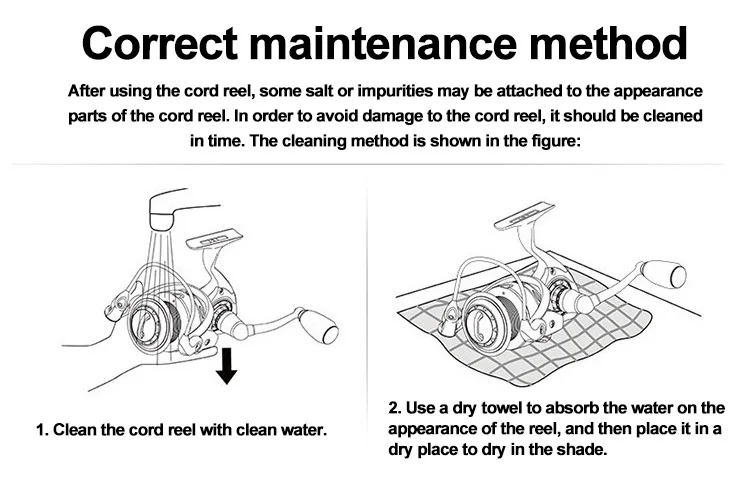 Correct maintenance method

After using the cord reel, some salt or impurities may be attached to the appearance parts of the cord reel. In order to avoid damage to the cord reel, it should be cleaned in time. The cleaning method is shown in the figure:

1. Clean the cord reel with clean water.

2. Use a dry towel to absorb the water on the appearance of the reel, and then place it in a dry place to dry in the shade.